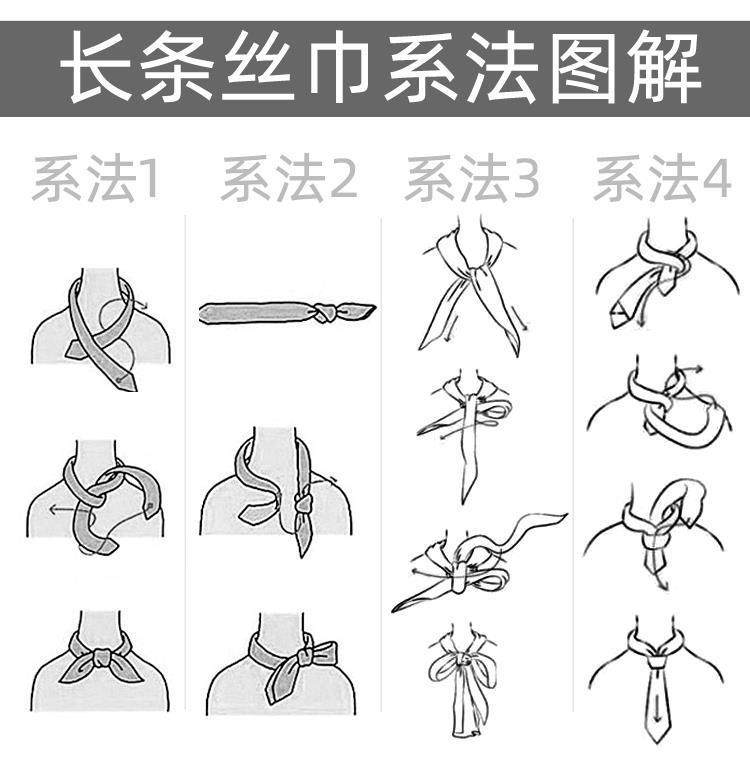 长条丝巾系法图解

系法1 系法2 系法3 系法4