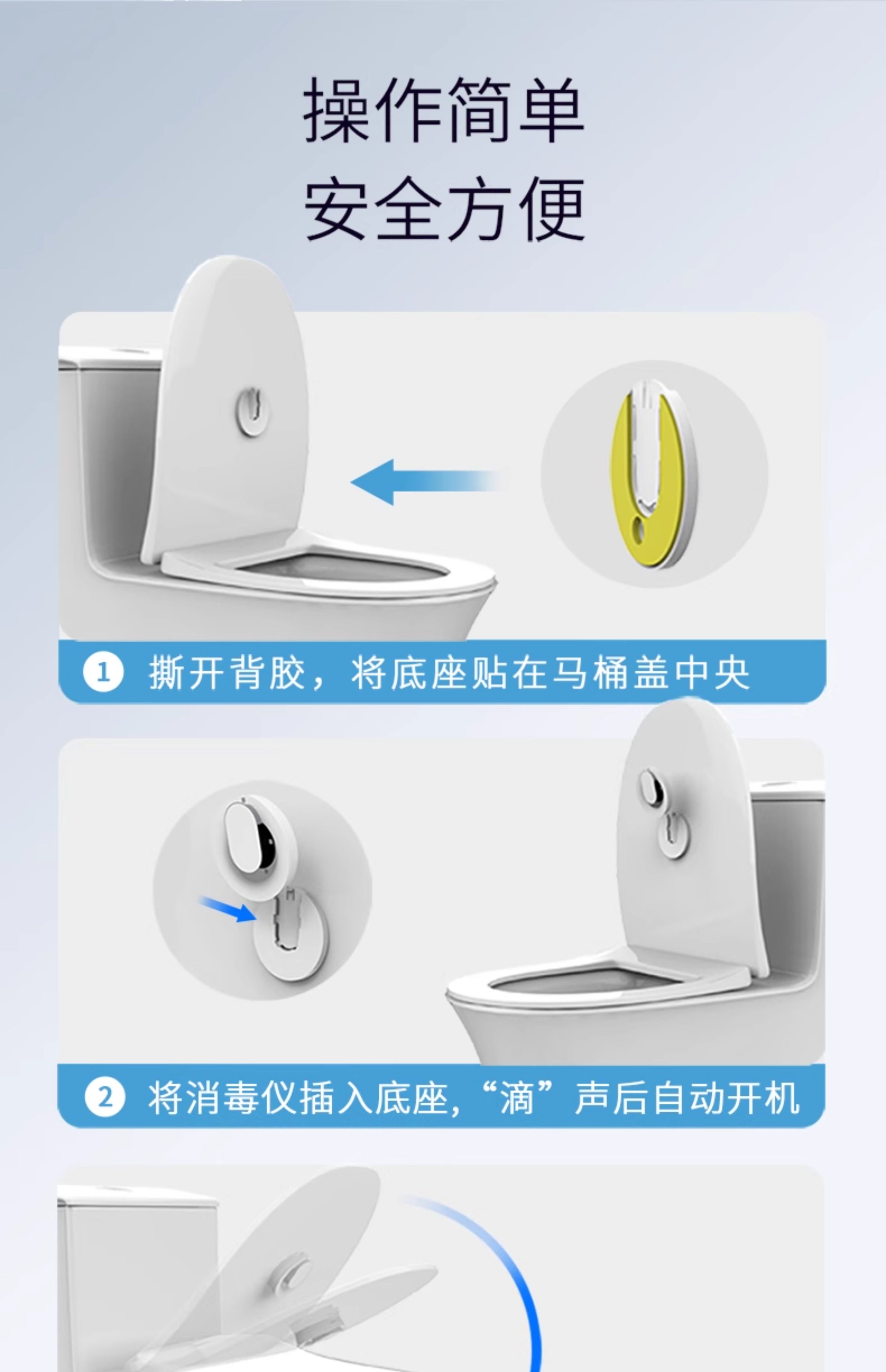 操作简单
安全方便

1 撕开背胶，将底座贴在马桶盖中央

2 将消毒仪插入底座，“滴”声后自动开机