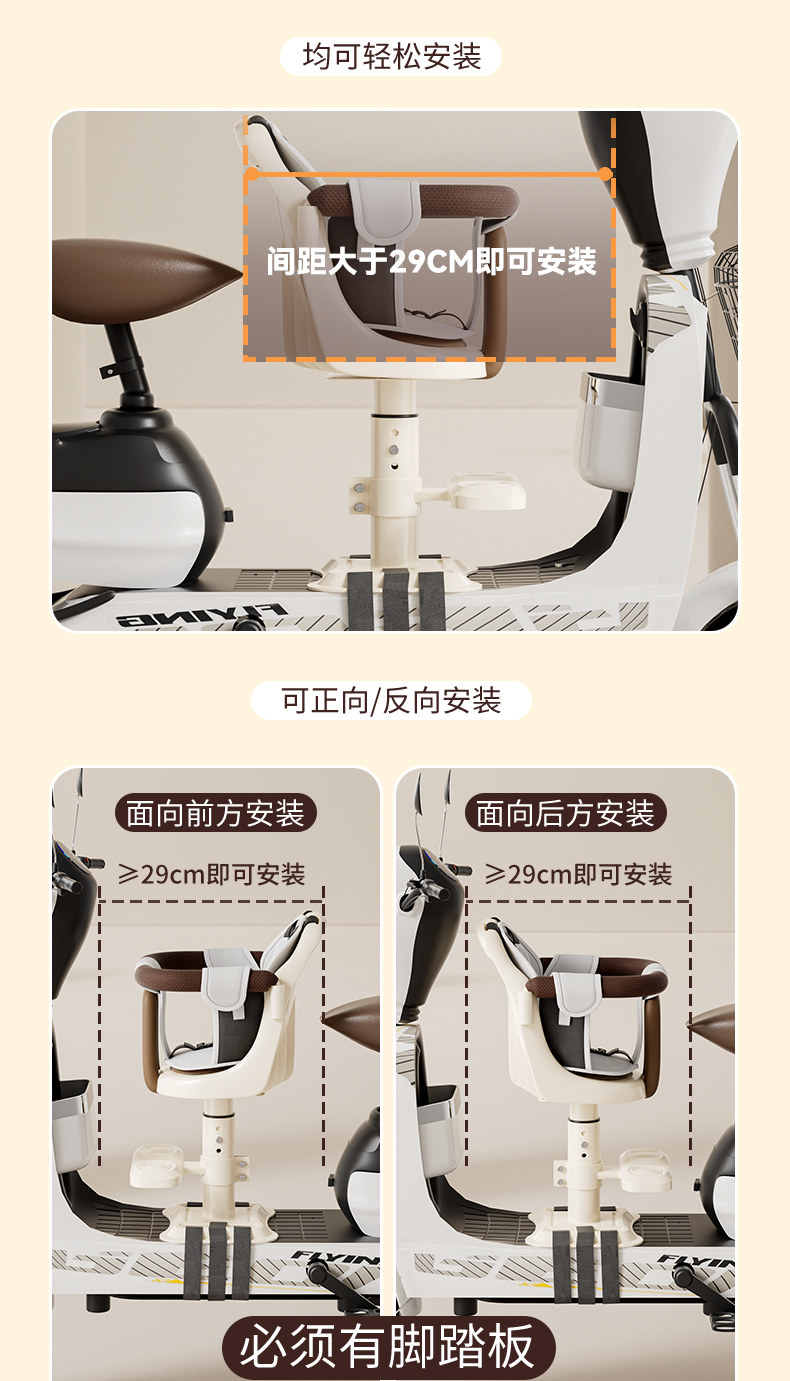 均可轻松安装

间距大于29CM即可安装

FLYING

可正向/反向安装

面向前方安装

≥29cm即可安装

FLYIN

面向后方安装

≥29cm即可安装

FLYIN

必须有脚踏板