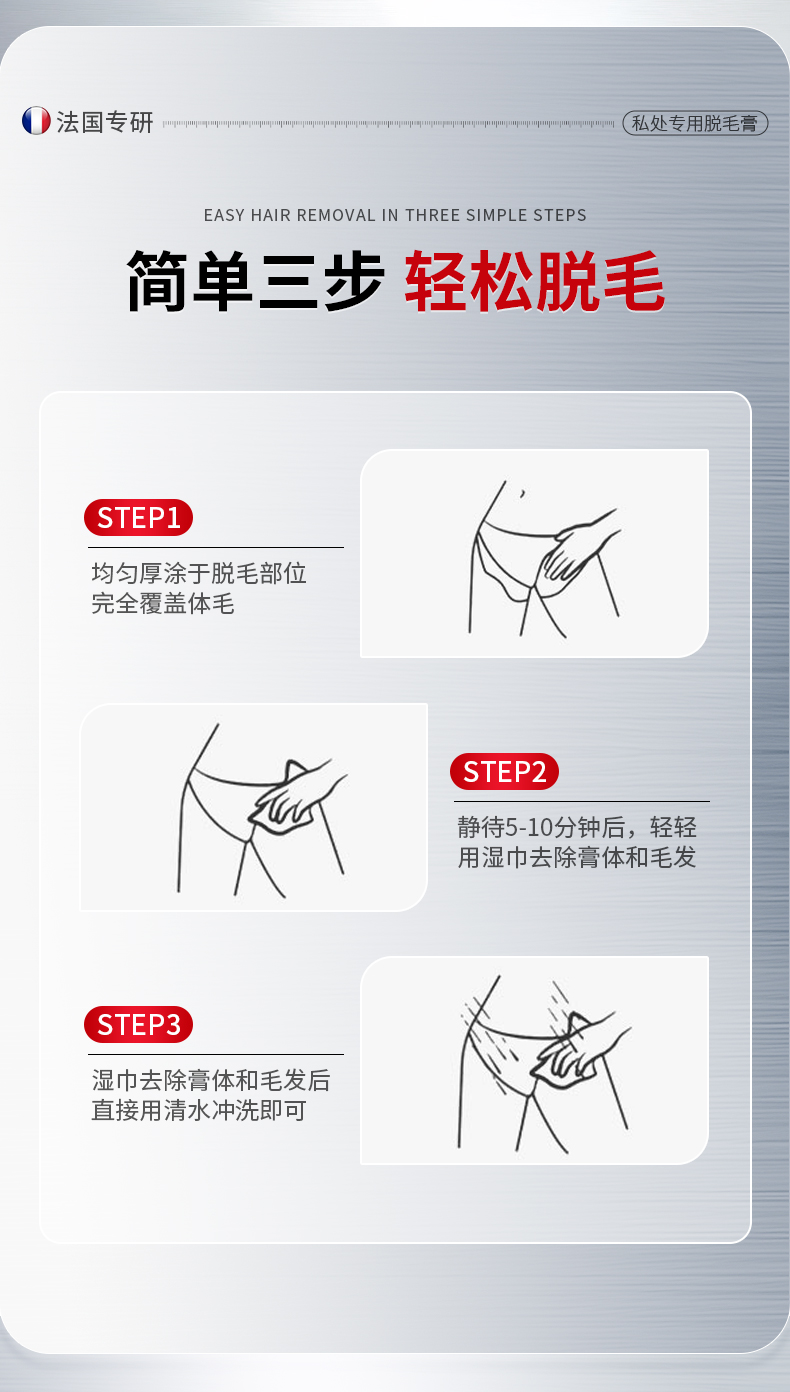 法国专研

私处专用脱毛膏

EASY HAIR REMOVAL IN THREE SIMPLE STEPS

简单三步 轻松脱毛

STEP1

均匀厚涂于脱毛部位
完全覆盖体毛

STEP2

静待5-10分钟后，轻轻
用湿巾去除膏体和毛发

STEP3

湿巾去除膏体和毛发后
直接用清水冲洗即可