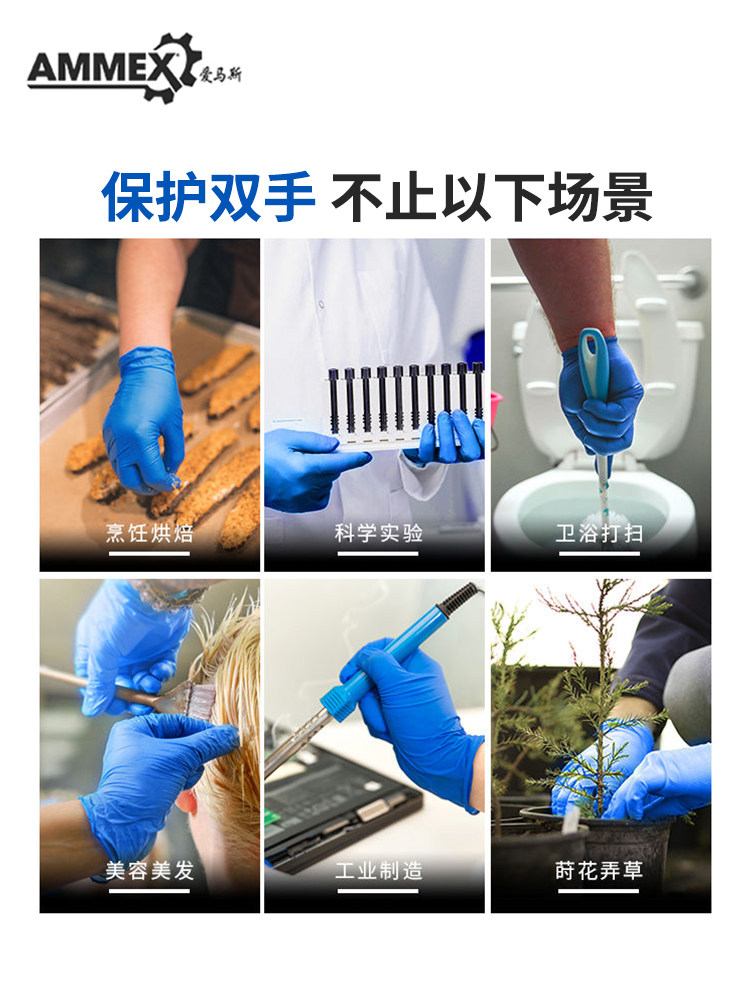 AMMEX 爱马斯

保护双手 不止以下场景

烹饪烘焙

科学实验

卫浴打扫

美容美发

工业制造

莳花弄草