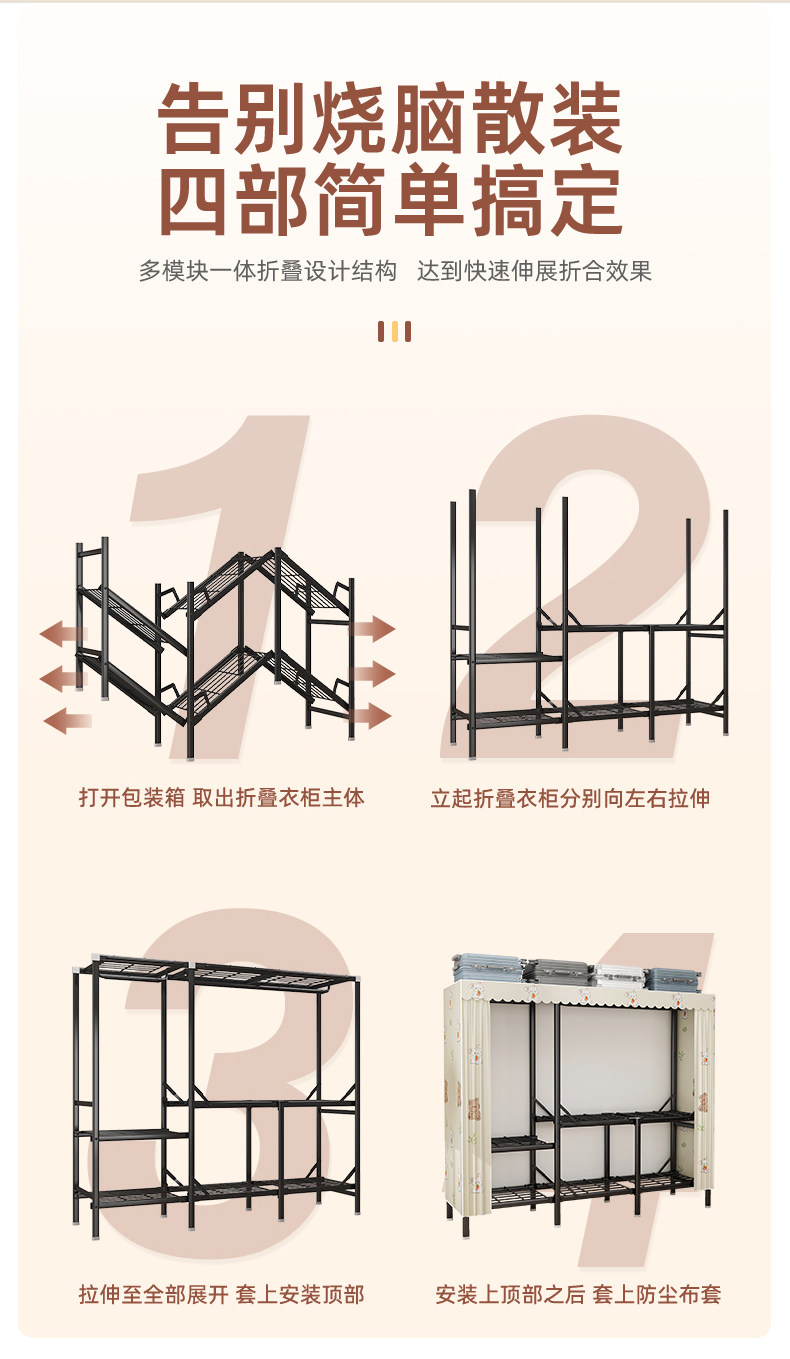 告别烧脑散装
四部简单搞定

多模块一体折叠设计结构 达到快速伸展折合效果

1

打开包装箱 取出折叠衣柜主体

2

立起折叠衣柜分别向左右拉伸

3

拉伸至全部展开 套上安装顶部

4

安装上顶部之后 套上防尘布套