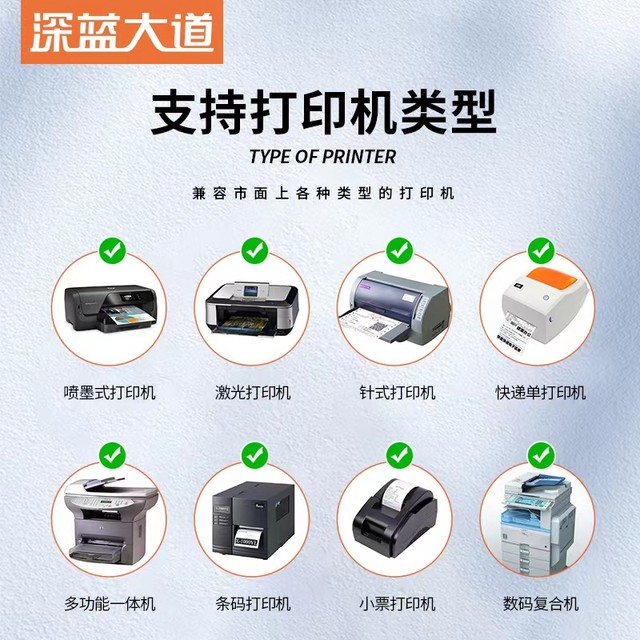 深蓝大道

支持打印机类型

TYPE OF PRINTER

兼容市面上各种类型的打印机

喷墨式打印机

激光打印机

针式打印机

快递单打印机

多功能一体机

条码打印机

小票打印机

数码复合机