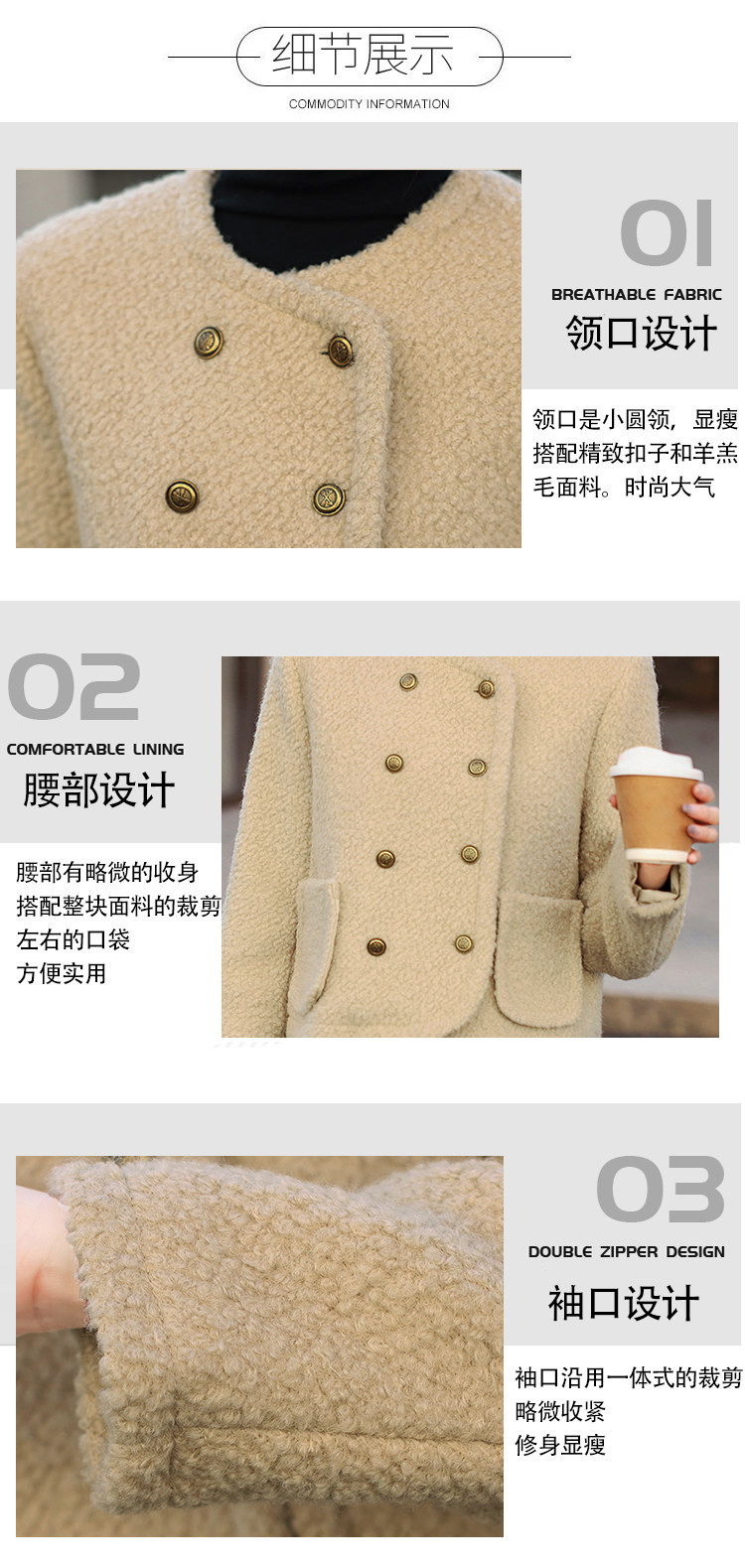 细节展示
COMMODITY INFORMATION

01
BREATHABLE FABRIC
领口设计

领口是小圆领，显瘦
搭配精致扣子和羊羔
毛面料。时尚大气

02
COMFORTABLE LINING
腰部设计

腰部有略微的收身
搭配整块面料的裁剪
左右的口袋
方便实用

03
DOUBLE ZIPPER DESIGN
袖口设计

袖口沿用一体式的裁剪
略微收紧
修身显瘦