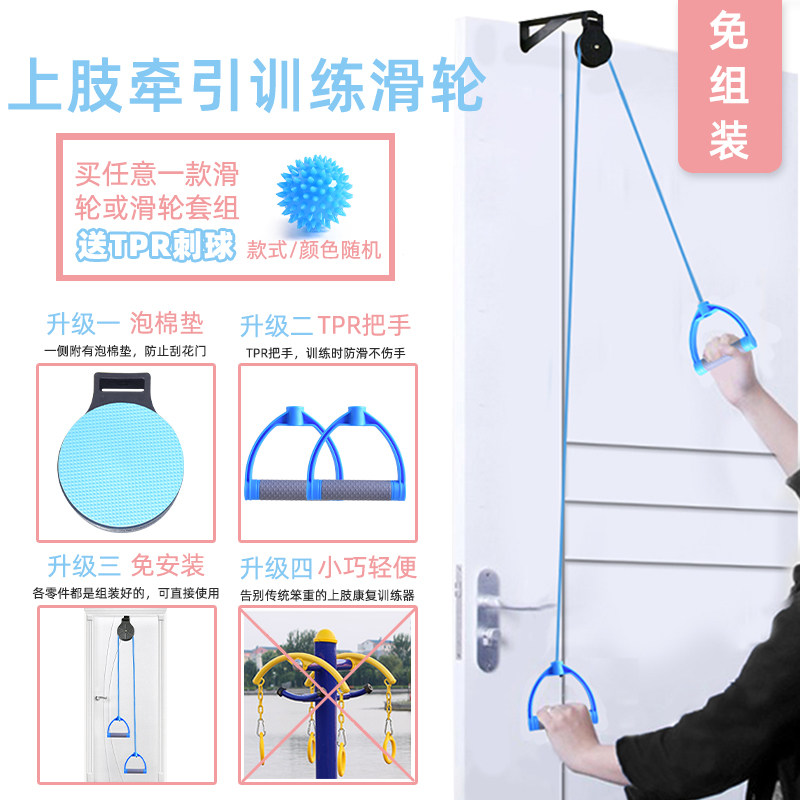 上肢牵引训练滑轮

免组装

买任意一款滑轮或滑轮套组
送TPR刺球 款式/颜色随机

升级一 泡棉垫
一侧附有泡棉垫，防止刮花门

升级二 TPR把手
TPR把手，训练时防滑不伤手

升级三 免安装
各零件都是组装好的，可直接使用

升级四 小巧轻便
告别传统笨重的上肢康复训练器