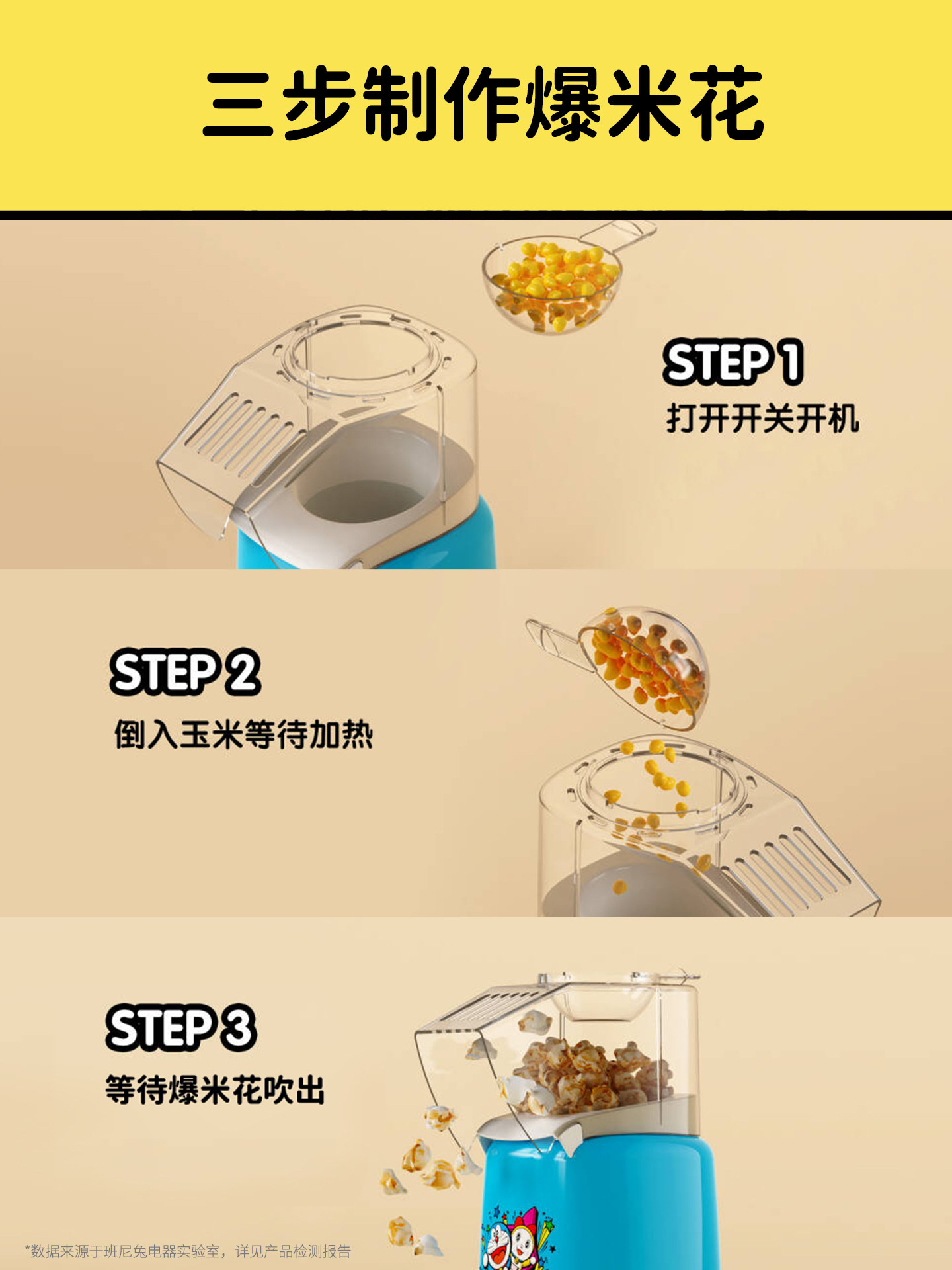 三步制作爆米花

STEP 1
打开开关开机

STEP 2
倒入玉米等待加热

STEP 3
等待爆米花吹出

*数据来源于班尼兔电器实验室，详见产品检测报告