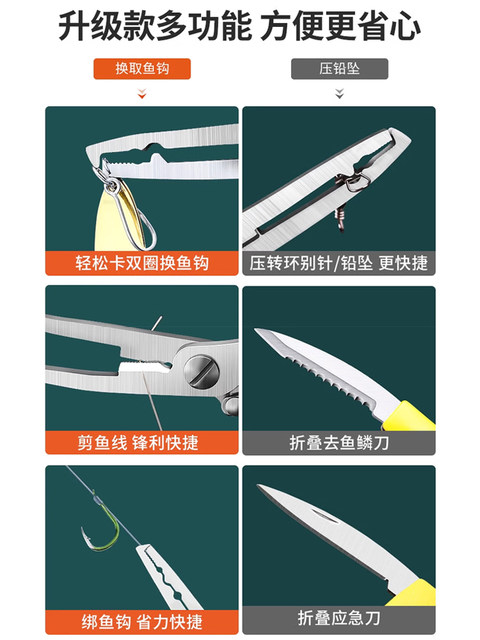 升级款多功能 方便更省心

换取鱼钩

压铅坠

轻松卡双圈换鱼钩

压转环别针/铅坠 更快捷

剪鱼线 锋利快捷

折叠去鱼鳞刀

绑鱼钩 省力快捷

折叠应急刀