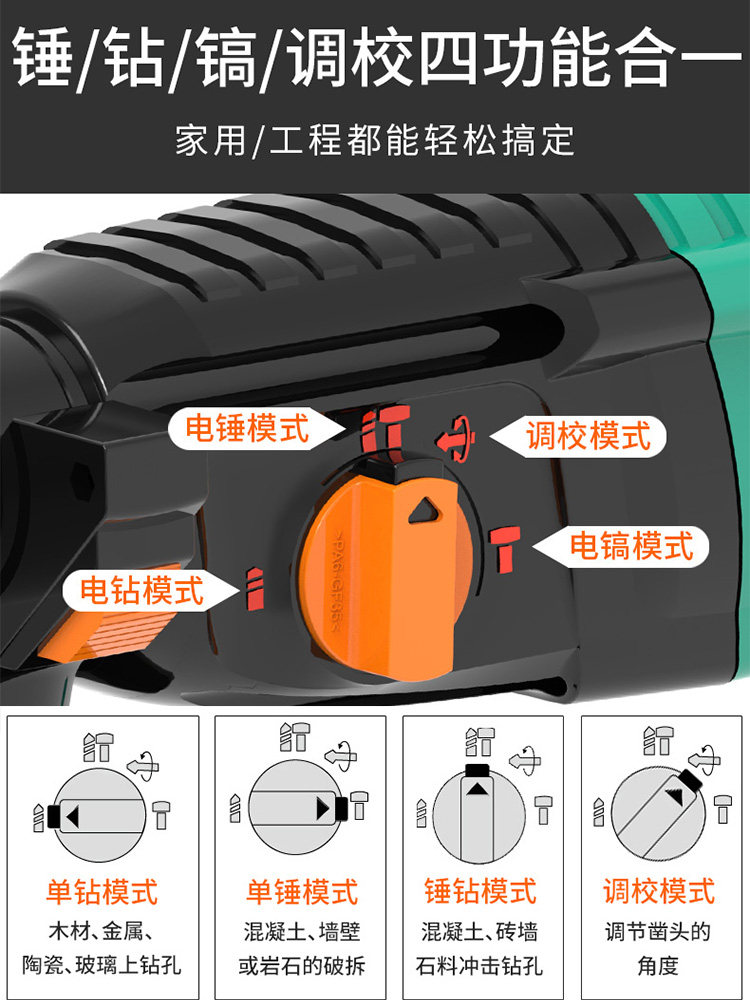 锤/钻/镐/调校四功能合一

家用/工程都能轻松搞定

电锤模式

调校模式

电镐模式

电钻模式

>PA6-GF35<

单钻模式

木材、金属、陶瓷、玻璃上钻孔

单锤模式

混凝土、墙壁或岩石的破拆

锤钻模式

混凝土、砖墙石料冲击钻孔

调校模式

调节凿头的角度