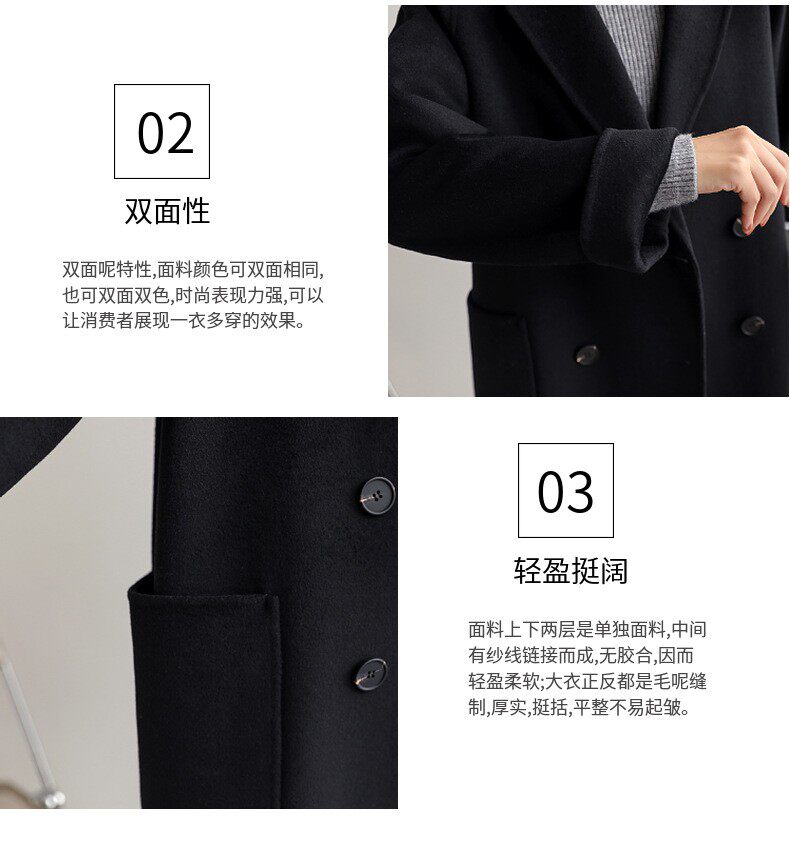 02

双面性

双面呢特性,面料颜色可双面相同,也可双面双色,时尚表现力强,可以让消费者展现一衣多穿的效果。

03

轻盈挺阔

面料上下两层是单独面料,中间有纱线链接而成,无胶合,因而轻盈柔软;大衣正反都是毛呢缝制,厚实,挺括,平整不易起皱。