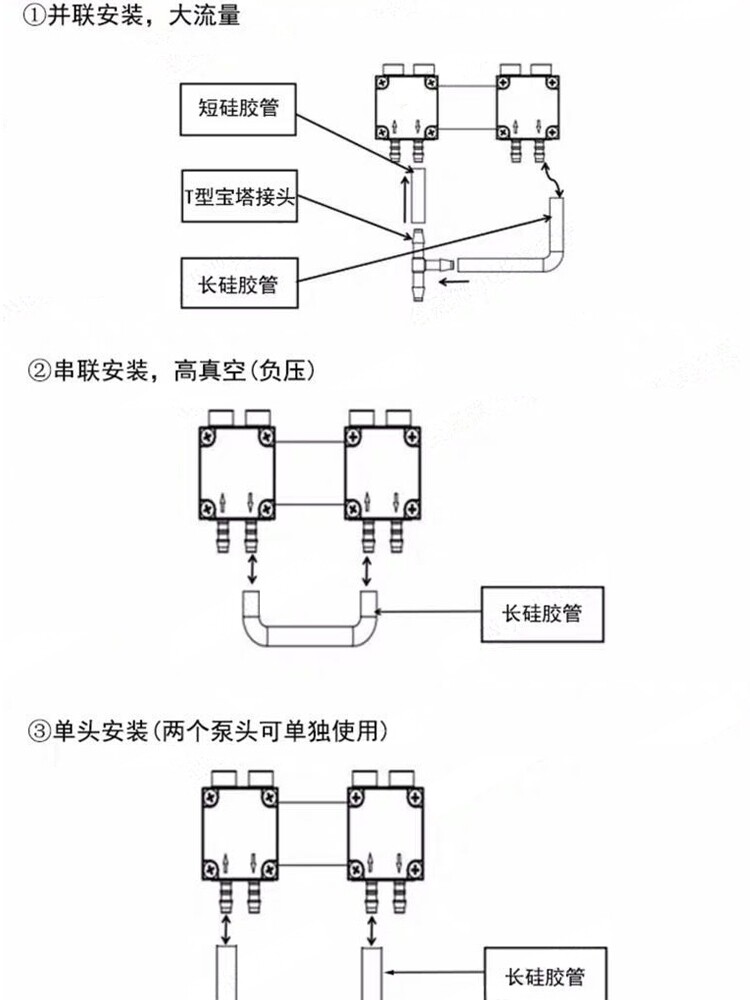 ①并联安装，大流量

短硅胶管

T型宝塔接头

长硅胶管

②串联安装，高真空(负压)

长硅胶管

③单头安装(两个泵头可单独使用)

长硅胶管