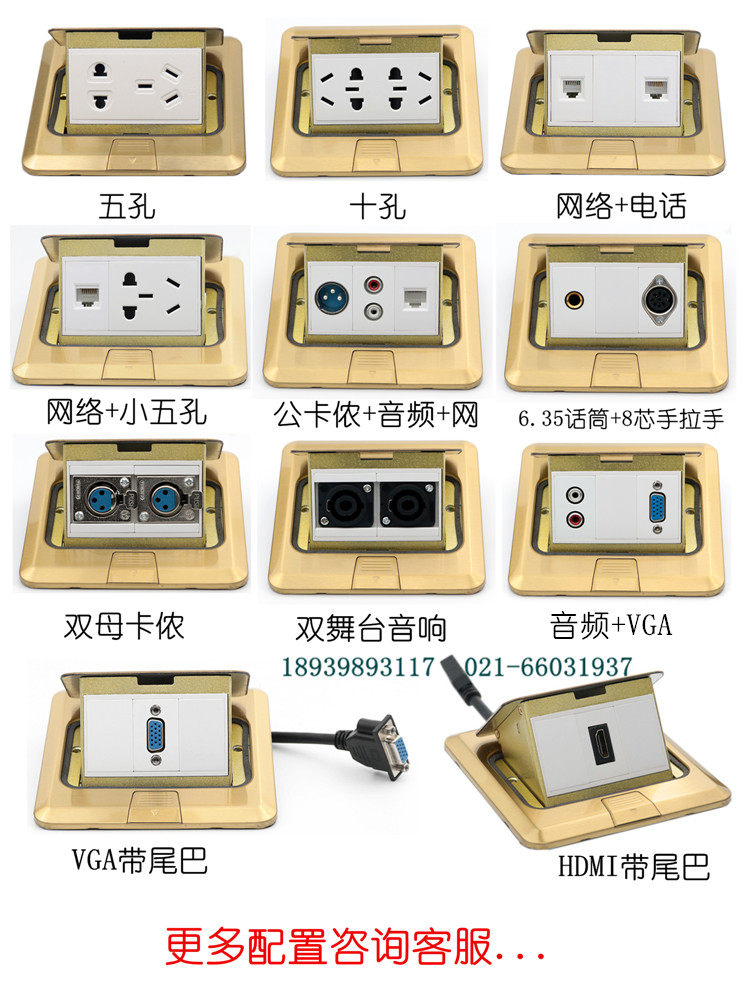 五孔

十孔

网络+电话

网络+小五孔

公卡侬+音频+网

6.35话筒+8芯手拉手

双母卡侬

双舞台音响

音频+VGA

18939893117 021-66031937

VGA带尾巴

HDMI带尾巴

更多配置咨询客服...