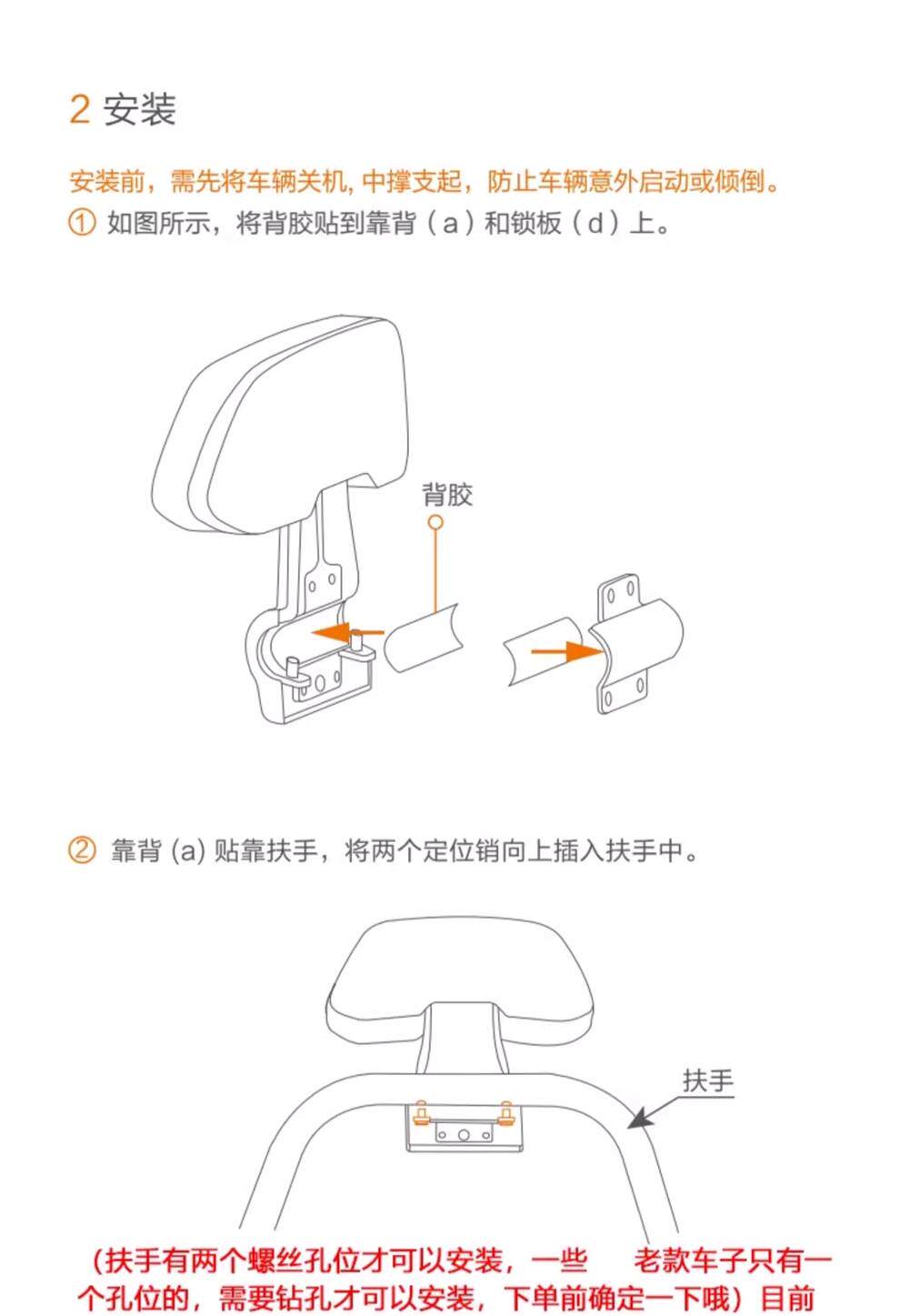 2 安装

安装前，需先将车辆关机, 中撑支起，防止车辆意外启动或倾倒。

① 如图所示，将背胶贴到靠背（a）和锁板（d）上。

背胶

② 靠背 (a) 贴靠扶手，将两个定位销向上插入扶手中。

扶手

（扶手有两个螺丝孔位才可以安装，一些 老款车子只有一个孔位的，需要钻孔才可以安装，下单前确定一下哦）目前