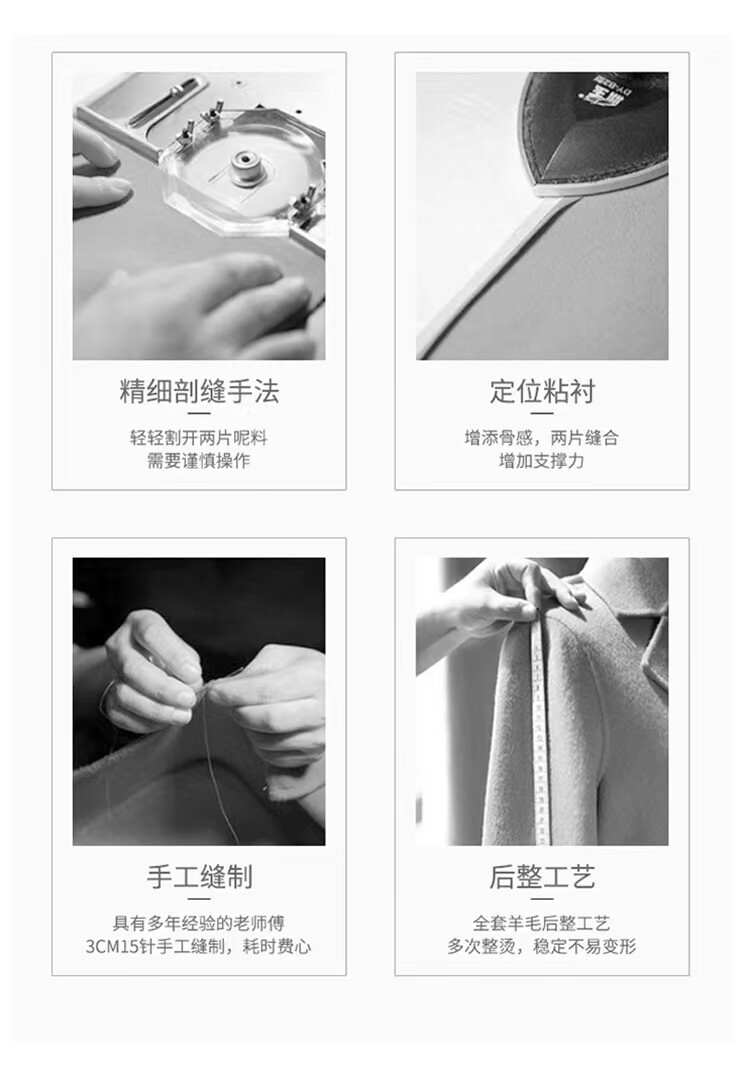 精细剖缝手法

轻轻割开两片呢料
需要谨慎操作

定位粘衬

增添骨感，两片缝合
增加支撑力

手工缝制

具有多年经验的老师傅
3CM15针手工缝制，耗时费心

后整工艺

全套羊毛后整工艺
多次整烫，稳定不易变形