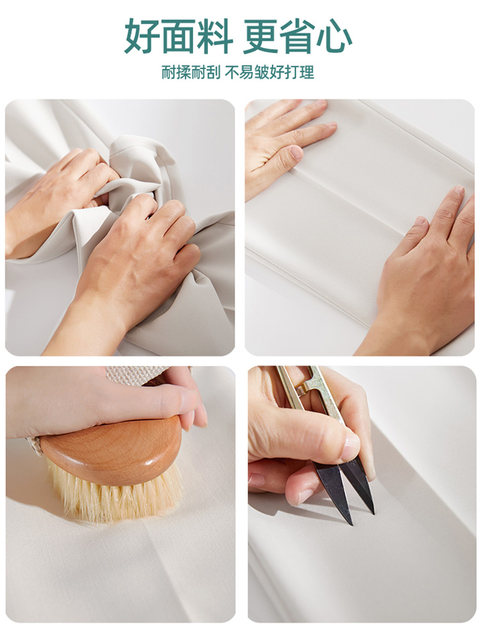 好面料 更省心

耐揉耐刮 不易皱好打理