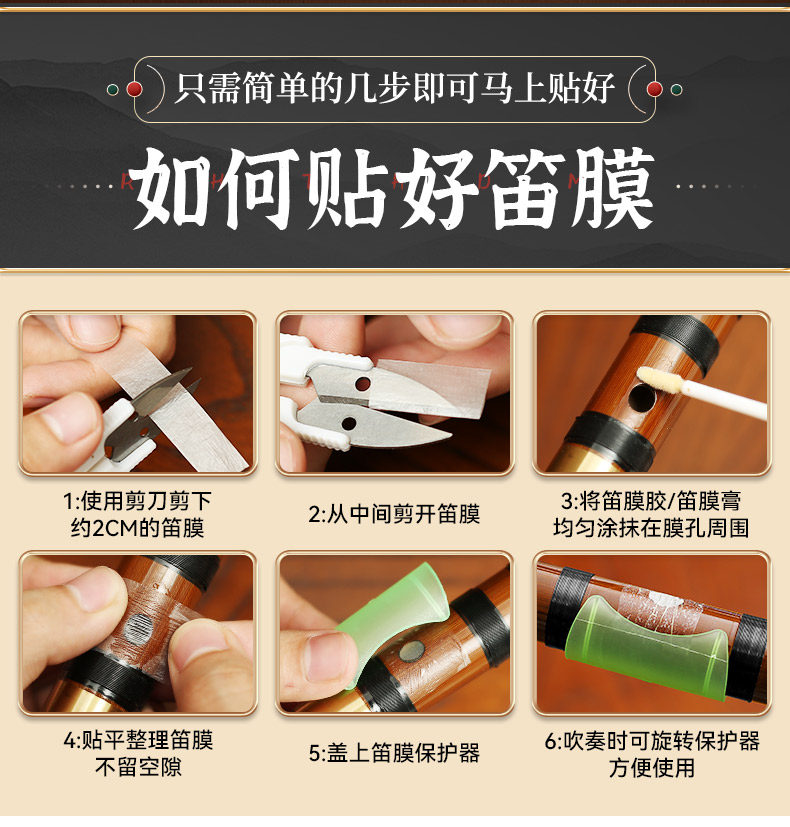 只需简单的几步即可马上贴好

如何贴好笛膜

1:使用剪刀剪下约2CM的笛膜

2:从中间剪开笛膜

3:将笛膜胶/笛膜膏均匀涂抹在膜孔周围

4:贴平整理笛膜不留空隙

5:盖上笛膜保护器

6:吹奏时可旋转保护器方便使用