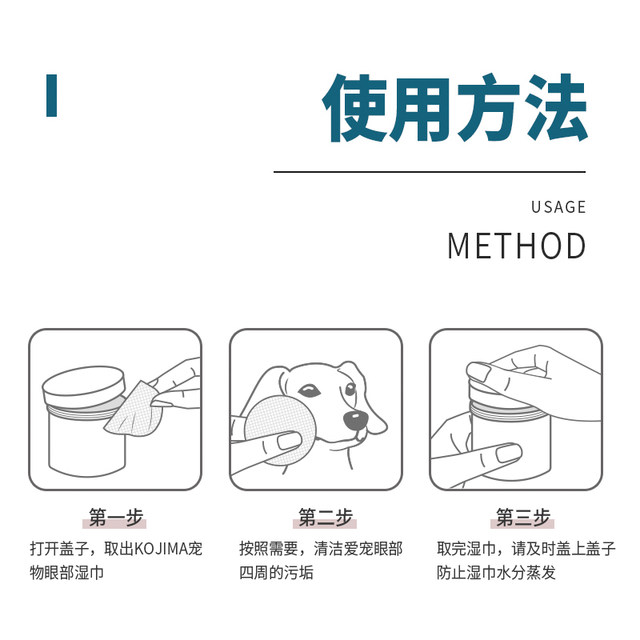 使用方法

USAGE
METHOD

第一步
打开盖子，取出KOJIMA宠物眼部湿巾

第二步
按照需要，清洁爱宠眼部四周的污垢

第三步
取完湿巾，请及时盖上盖子防止湿巾水分蒸发