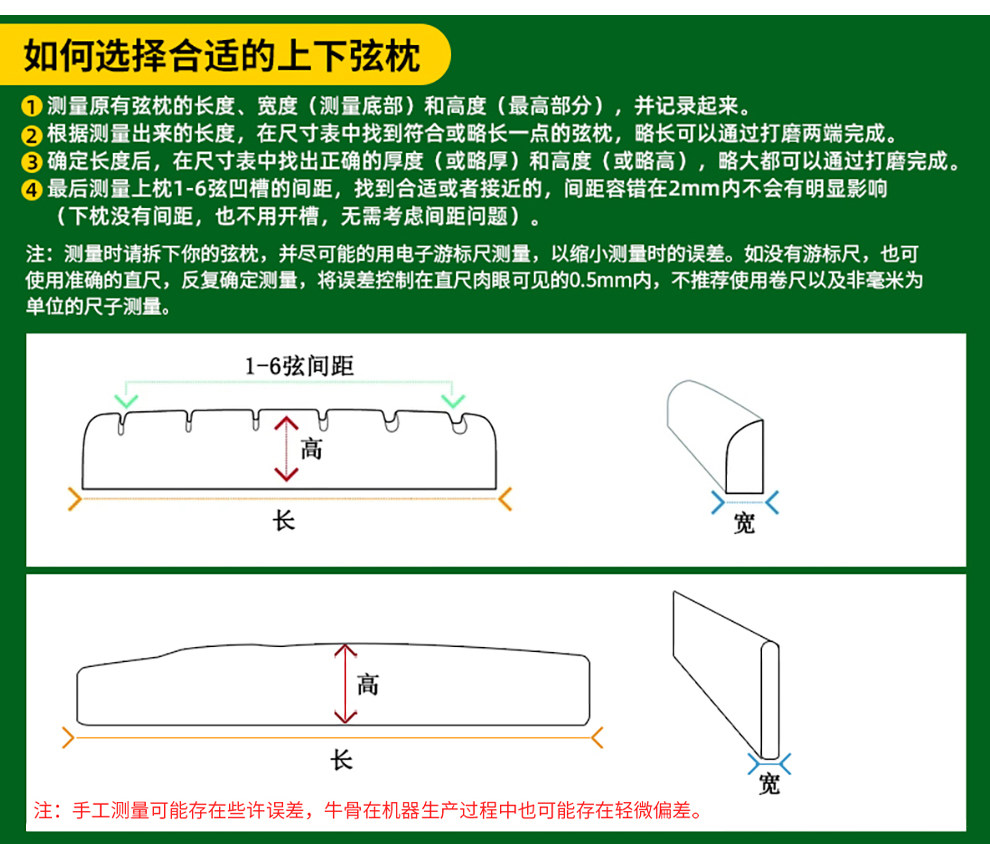 如何选择合适的上下弦枕

1 测量原有弦枕的长度、宽度（测量底部）和高度（最高部分），并记录起来。
2 根据测量出来的长度，在尺寸表中找到符合或略长一点的弦枕，略长可以通过打磨两端完成。
3 确定长度后，在尺寸表中找出正确的厚度（或略厚）和高度（或略高），略大都可以通过打磨完成。
4 最后测量上枕1-6弦凹槽的间距，找到合适或者接近的，间距容错在2mm内不会有明显影响（下枕没有间距，也不用开槽，无需考虑间距问题）。

注：测量时请拆下你的弦枕，并尽可能的用电子游标尺测量，以缩小测量时的误差。如没有游标尺，也可使用准确的直尺，反复确定测量，将误差控制在直尺肉眼可见的0.5mm内，不推荐使用卷尺以及非毫米为单位的尺子测量。

1-6弦间距
高
长
宽

高
长
宽

注：手工测量可能存在些许误差，牛骨在机器生产过程中也可能存在轻微偏差。