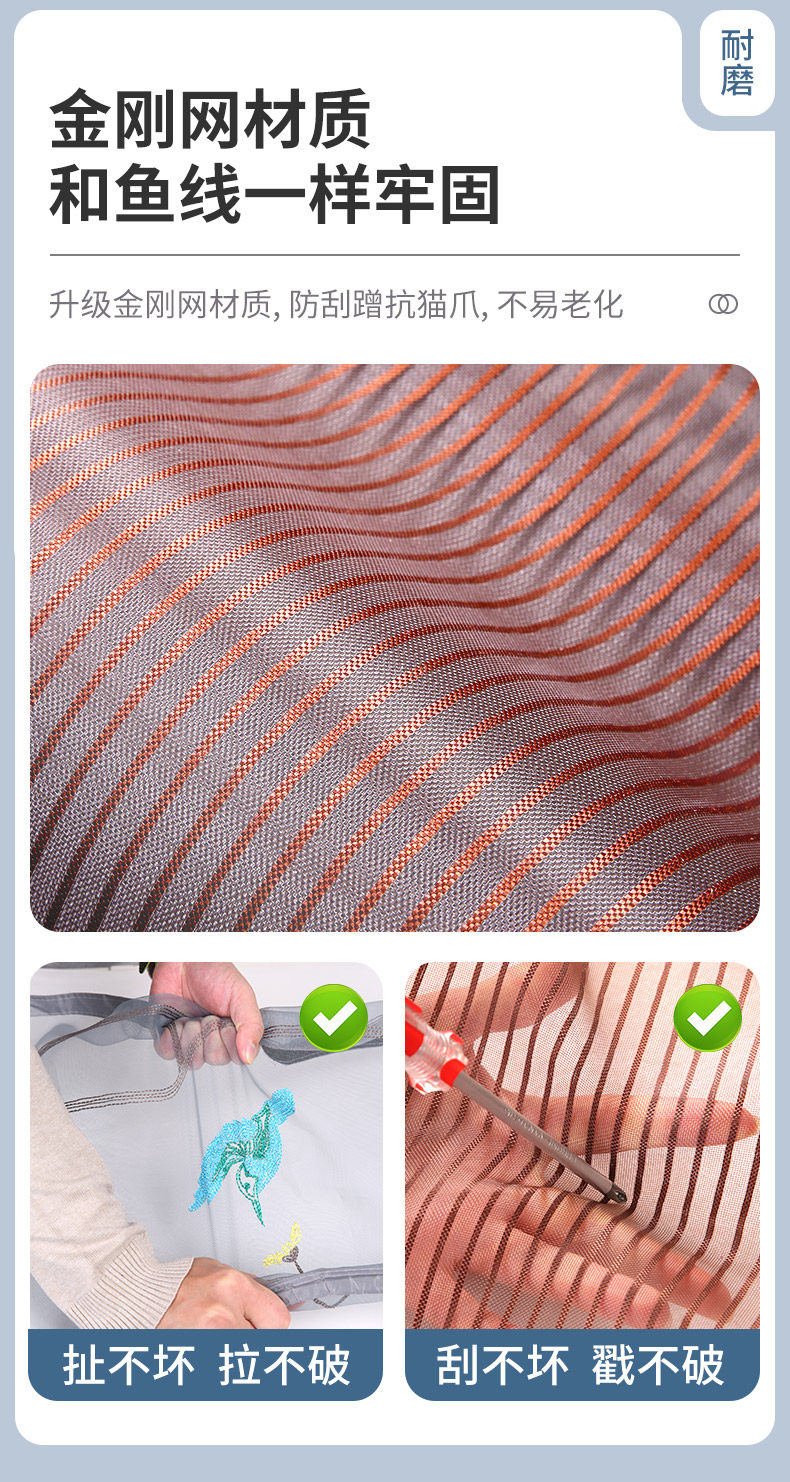 耐磨

金刚网材质
和鱼线一样牢固

升级金刚网材质, 防刮蹭抗猫爪, 不易老化

扯不坏 拉不破

刮不坏 戳不破