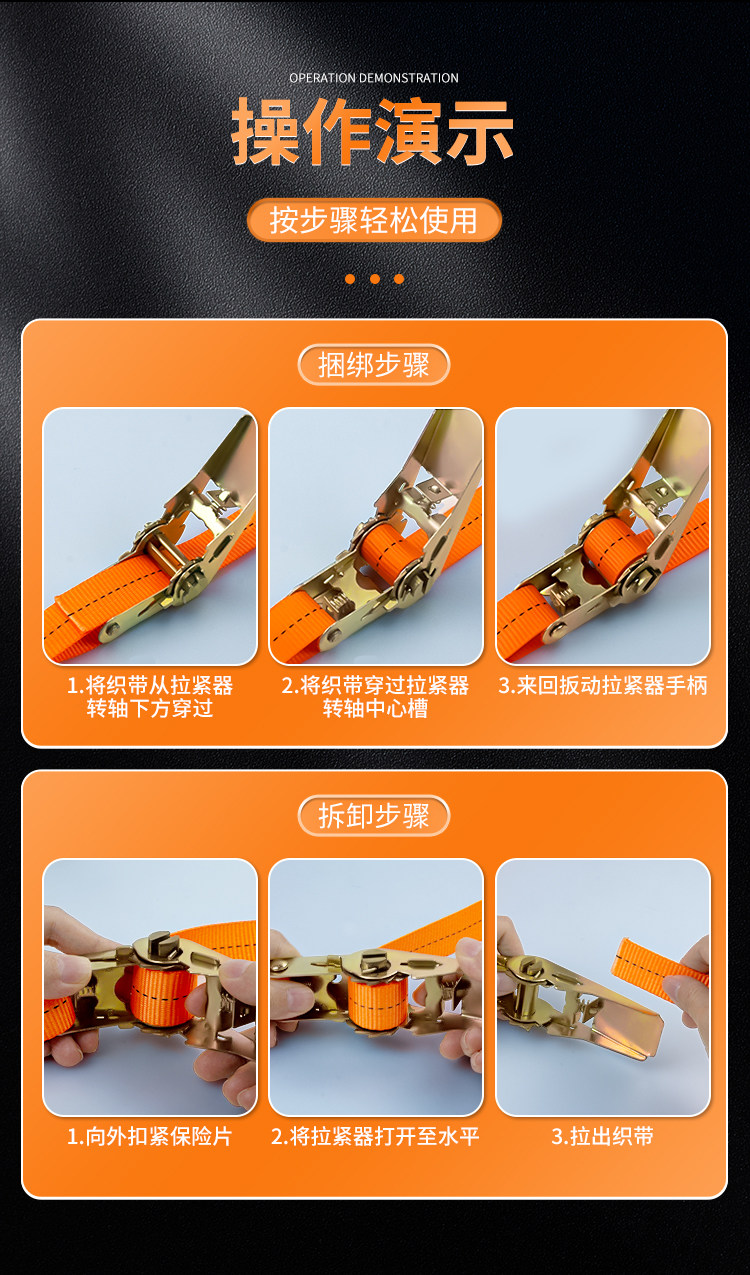 OPERATION DEMONSTRATION

操作演示

按步骤轻松使用

捆绑步骤

1.将织带从拉紧器转轴下方穿过

2.将织带穿过拉紧器转轴中心槽

3.来回扳动拉紧器手柄

拆卸步骤

1.向外扣紧保险片

2.将拉紧器打开至水平

3.拉出织带