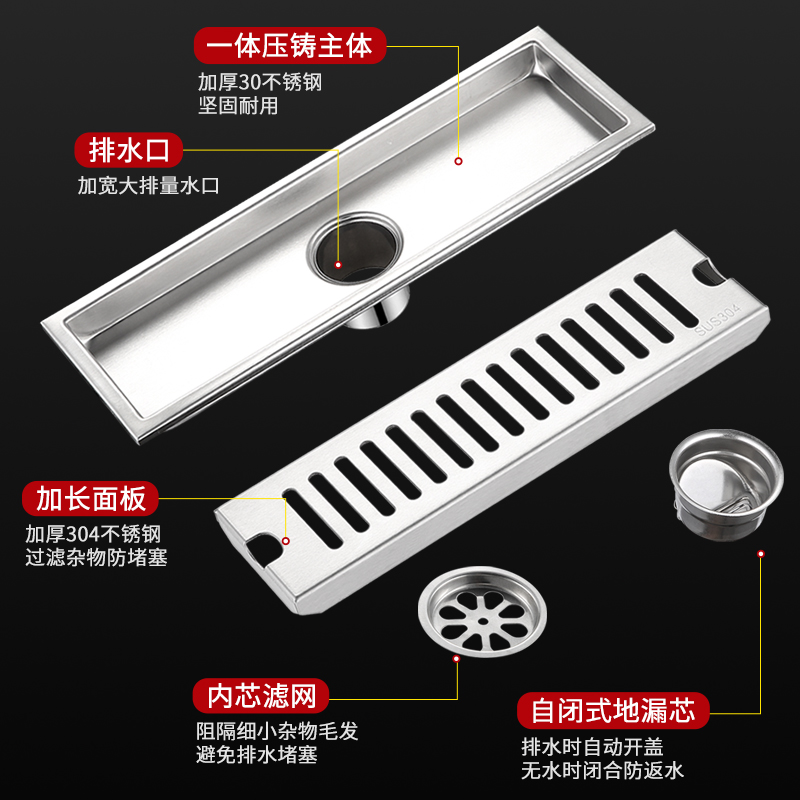 一体压铸主体
加厚30不锈钢
坚固耐用

排水口
加宽大排量水口

SUS304

加长面板
加厚304不锈钢
过滤杂物防堵塞

内芯滤网
阻隔细小杂物毛发
避免排水堵塞

自闭式地漏芯
排水时自动开盖
无水时闭合防返水