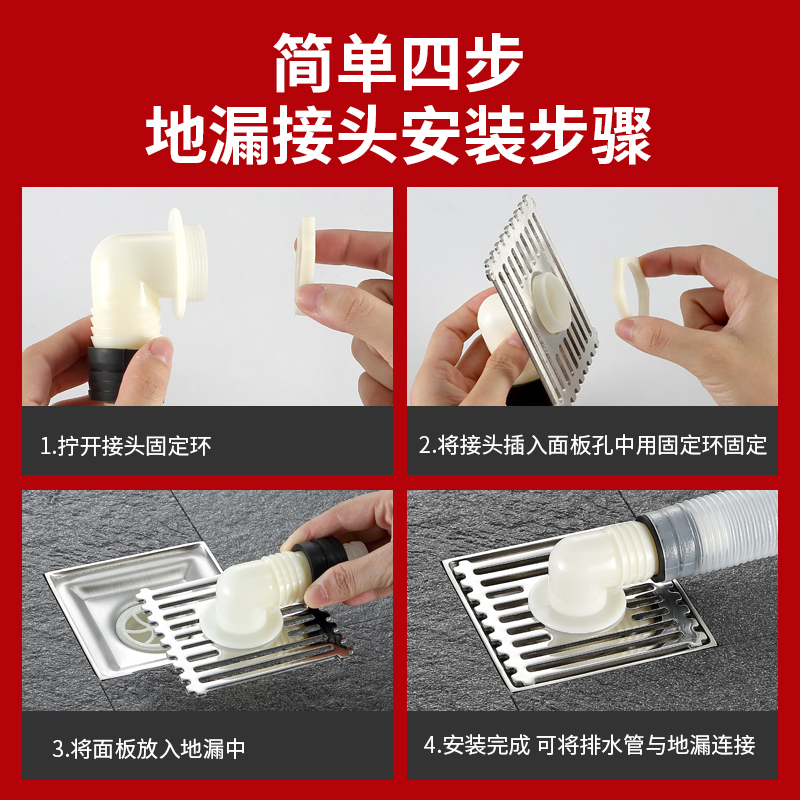 简单四步
地漏接头安装步骤

1.拧开接头固定环

2.将接头插入面板孔中用固定环固定

3.将面板放入地漏中

4.安装完成 可将排水管与地漏连接