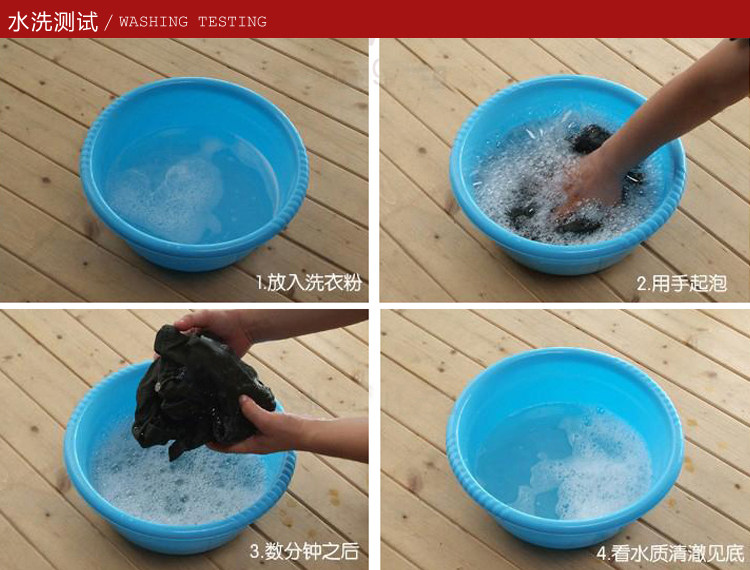 水洗测试 / WASHING TESTING

1.放入洗衣粉

2.用手起泡

3.数分钟之后

4.看水质清澈见底