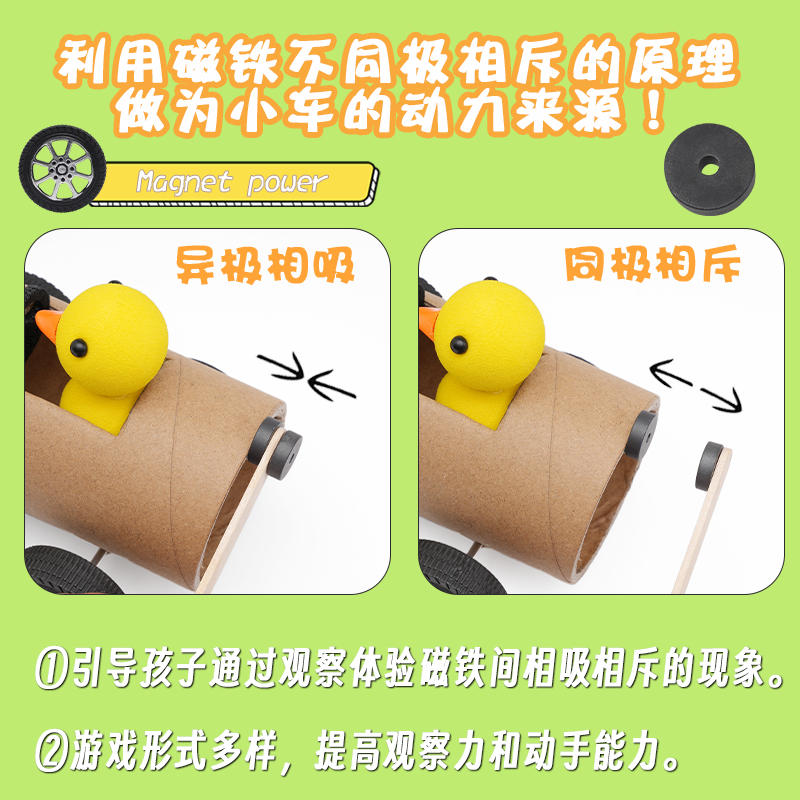 利用磁铁不同极相斥的原理
做为小车的动力来源！

Magnet power

异极相吸

同极相斥

①引导孩子通过观察体验磁铁间相吸相斥的现象。

②游戏形式多样，提高观察力和动手能力。