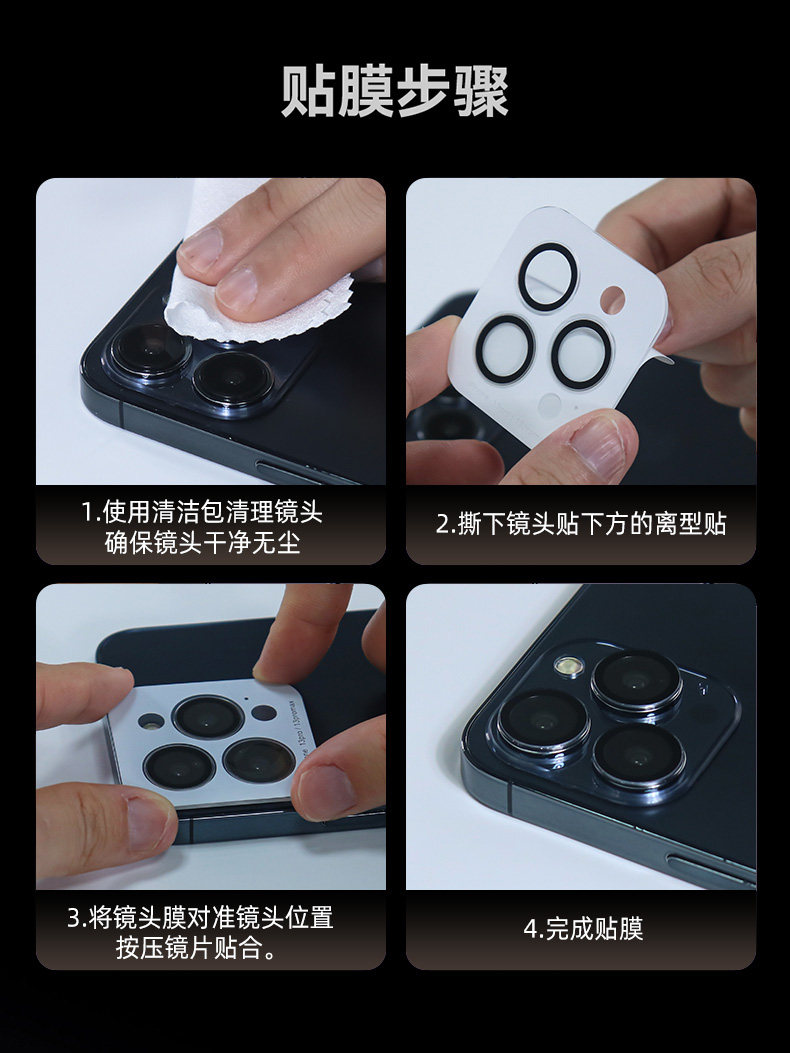 贴膜步骤

1.使用清洁包清理镜头
确保镜头干净无尘

2.撕下镜头贴下方的离型贴

3.将镜头膜对准镜头位置
按压镜片贴合。

4.完成贴膜