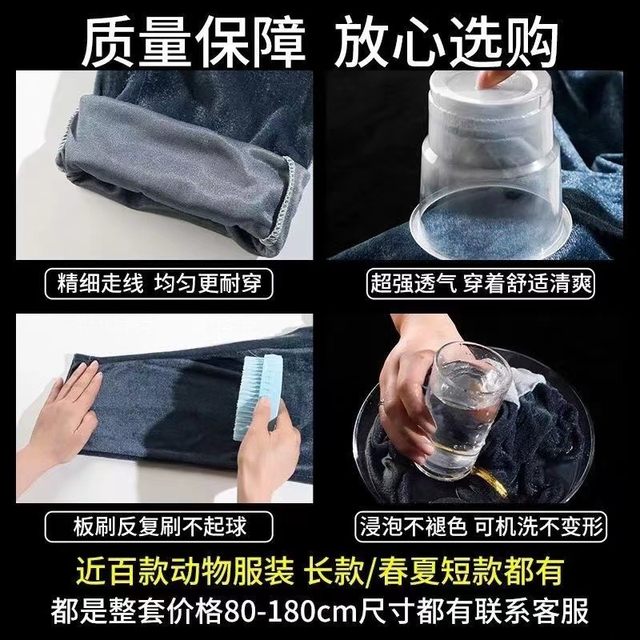 质量保障 放心选购

精细走线 均匀更耐穿

超强透气 穿着舒适清爽

板刷反复刷不起球

浸泡不褪色 可机洗不变形

近百款动物服装 长款/春夏短款都有

都是整套价格80-180cm尺寸都有联系客服