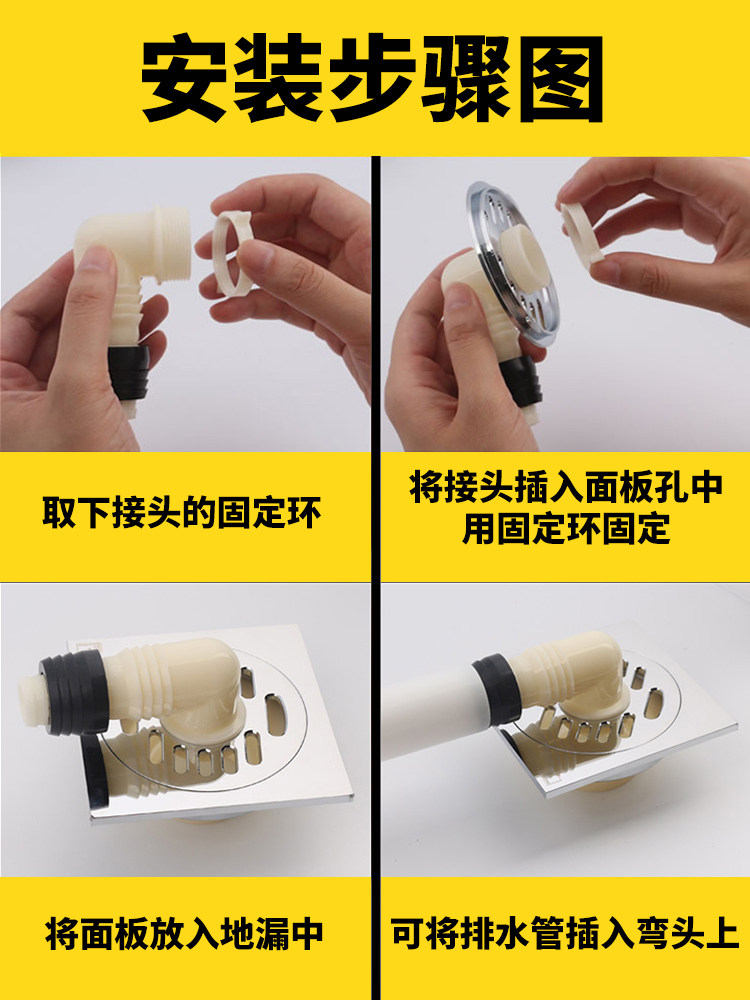 安装步骤图

取下接头的固定环

将接头插入面板孔中
用固定环固定

将面板放入地漏中

可将排水管插入弯头上