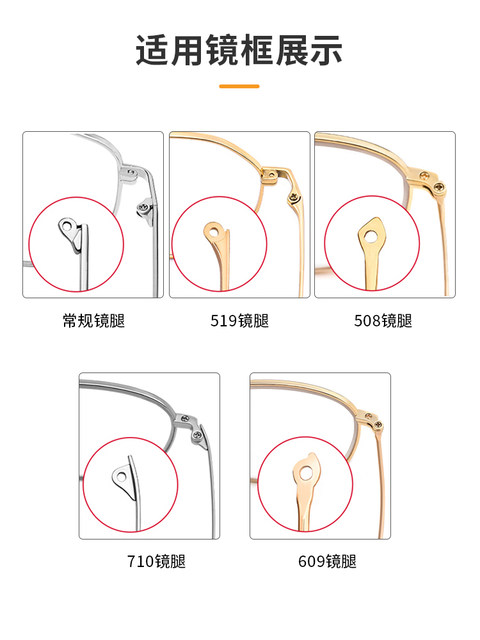 适用镜框展示

常规镜腿

519镜腿

508镜腿

710镜腿

609镜腿