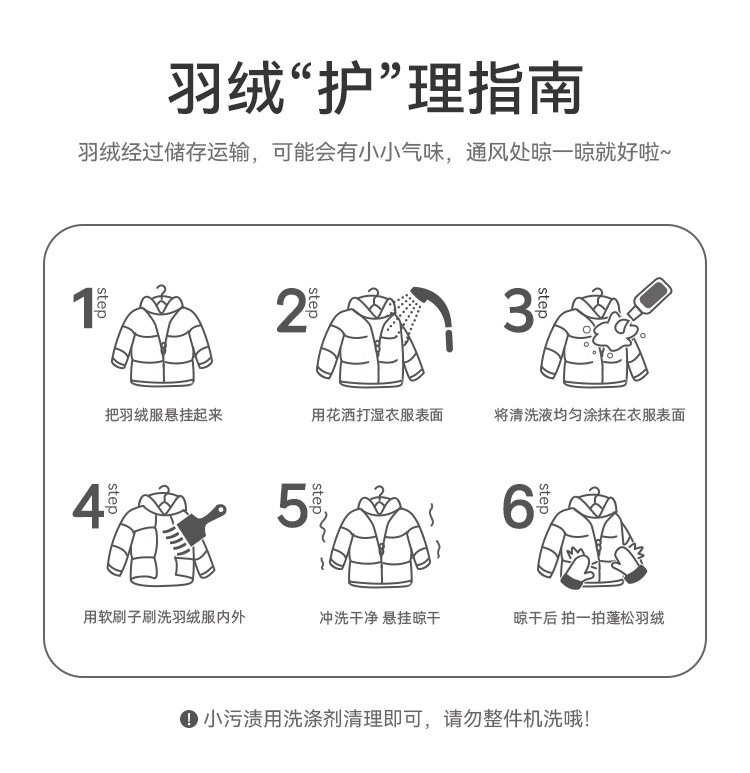 羽绒“护”理指南

羽绒经过储存运输，可能会有小小气味，通风处晾一晾就好啦~

1 step
把羽绒服悬挂起来

2 step
用花洒打湿衣服表面

3 step
将清洗液均匀涂抹在衣服表面

4 step
用软刷子刷洗羽绒服内外

5 step
冲洗干净 悬挂晾干

6 step
晾干后 拍一拍蓬松羽绒

! 小污渍用洗涤剂清理即可，请勿整件机洗哦!