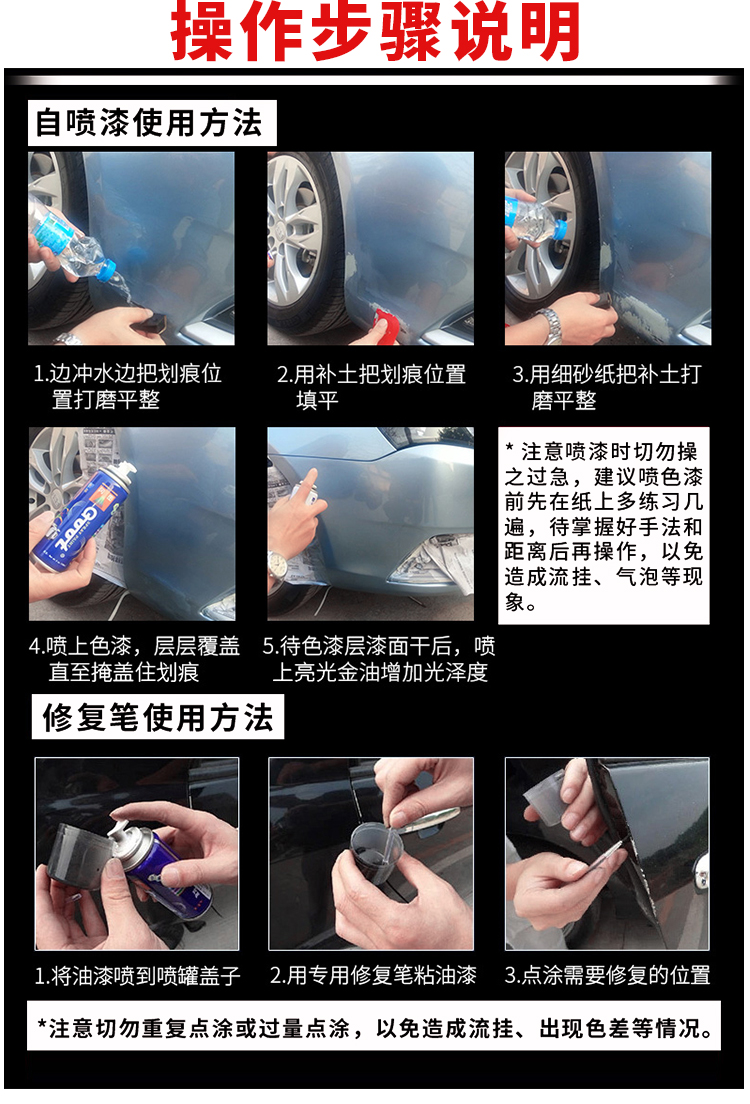 操作步骤说明

自喷漆使用方法

1.边冲水边把划痕位置打磨平整

2.用补土把划痕位置填平

3.用细砂纸把补土打磨平整

4.喷上色漆，层层覆盖直至掩盖住划痕

5.待色漆层漆面干后，喷上亮光金油增加光泽度

* 注意喷漆时切勿操之过急，建议喷色漆前先在纸上多练习几遍，待掌握好手法和距离后再操作，以免造成流挂、气泡等现象。

修复笔使用方法

1.将油漆喷到喷罐盖子

2.用专用修复笔粘油漆

3.点涂需要修复的位置

*注意切勿重复点涂或过量点涂，以免造成流挂、出现色差等情况。