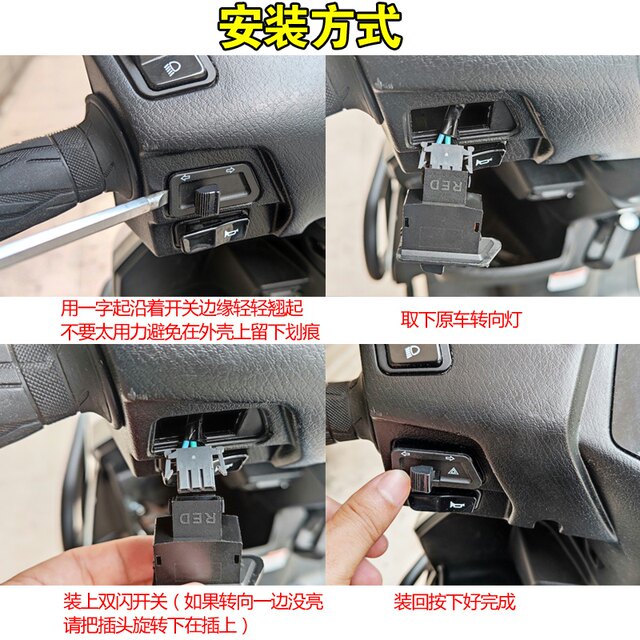 安装方式

RED

用一字起沿着开关边缘轻轻翘起
不要太用力避免在外壳上留下划痕

取下原车转向灯

RED

装上双闪开关（如果转向一边没亮
请把插头旋转下在插上）

装回按下好完成