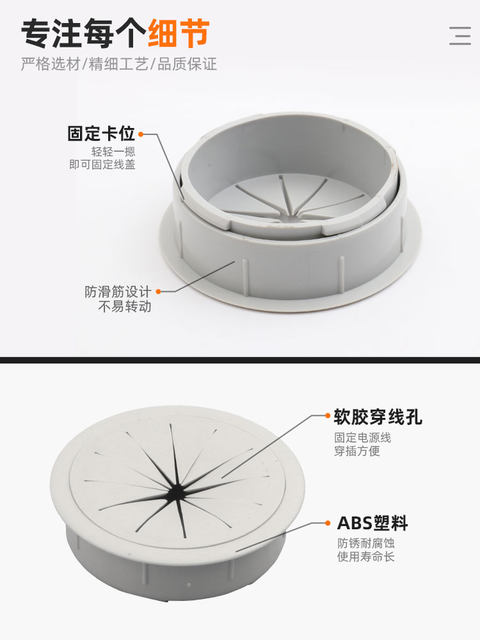 专注每个细节
严格选材/精细工艺/品质保证

固定卡位
轻轻一摁
即可固定线盖

防滑筋设计
不易转动

软胶穿线孔
固定电源线
穿插方便

ABS塑料
防锈耐腐蚀
使用寿命长