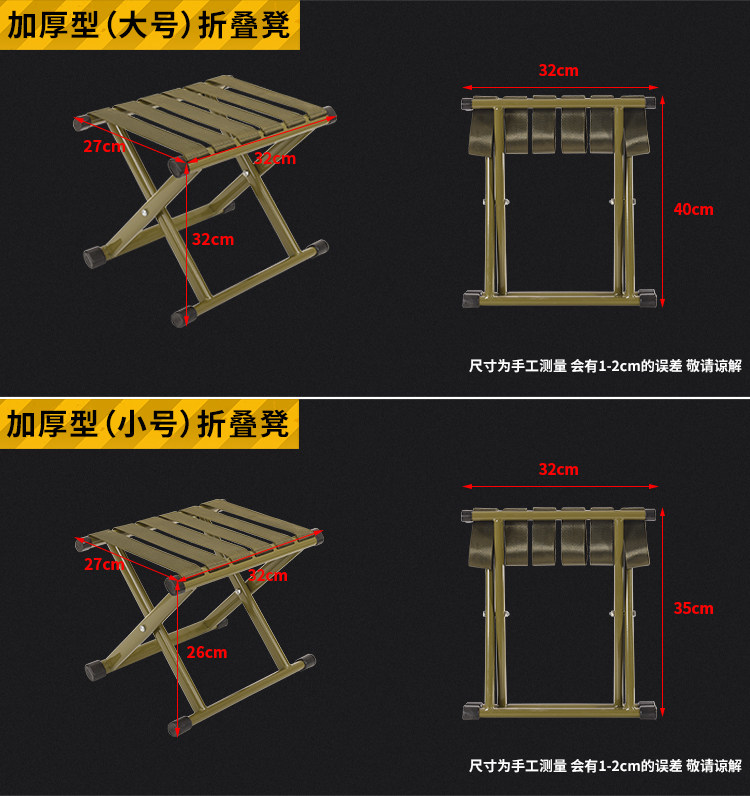 加厚型（大号）折叠凳

27cm
32cm
32cm

32cm
40cm

尺寸为手工测量 会有1-2cm的误差 敬请谅解

加厚型（小号）折叠凳

27cm
32cm
26cm

32cm
35cm

尺寸为手工测量 会有1-2cm的误差 敬请谅解