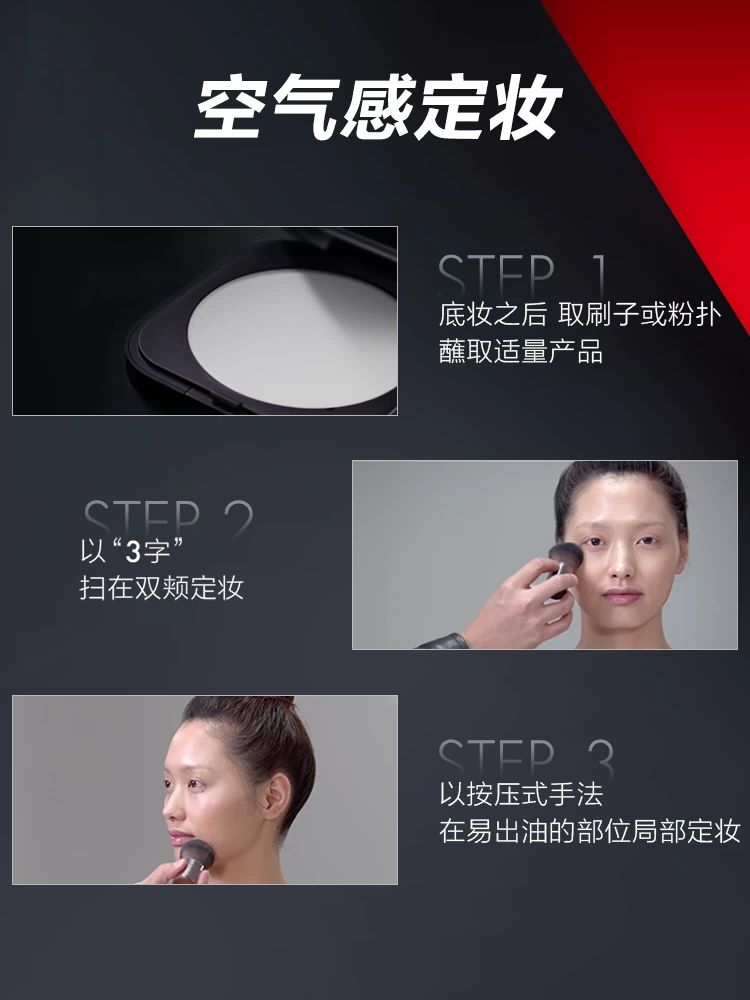 空气感定妆

STEP 1
底妆之后 取刷子或粉扑
蘸取适量产品

STEP 2
以“3字”
扫在双颊定妆

STEP 3
以按压式手法
在易出油的部位局部定妆