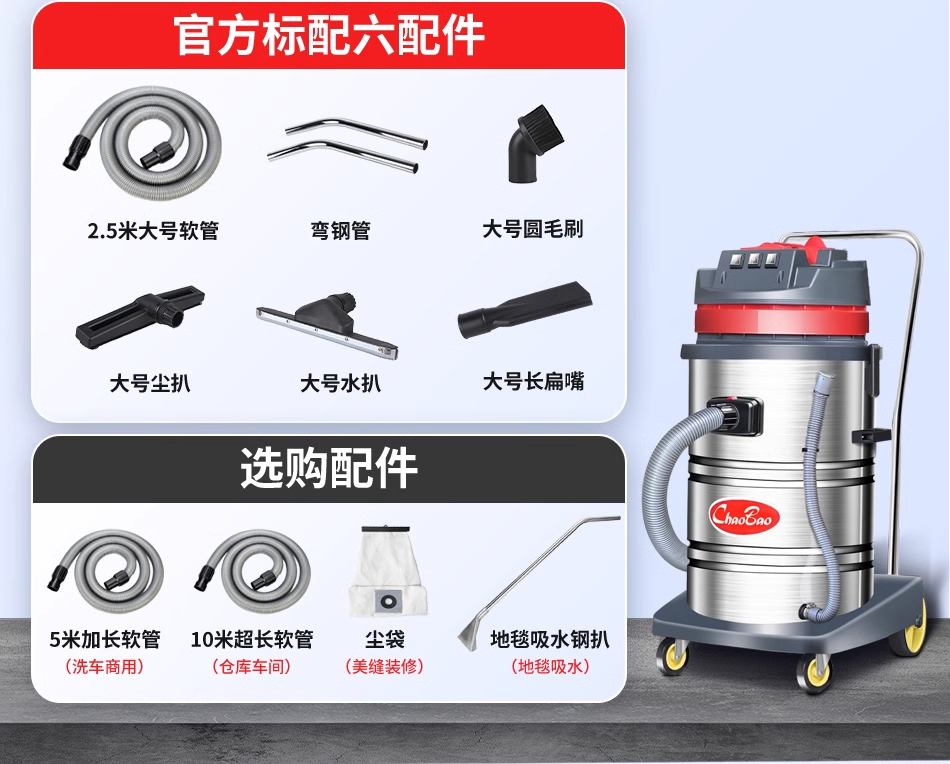 官方标配六配件

2.5米大号软管

弯钢管

大号圆毛刷

大号尘扒

大号水扒

大号长扁嘴

选购配件

5米加长软管
(洗车商用)

10米超长软管
(仓库车间)

尘袋
(美缝装修)

地毯吸水钢扒
(地毯吸水)

ChaoBao