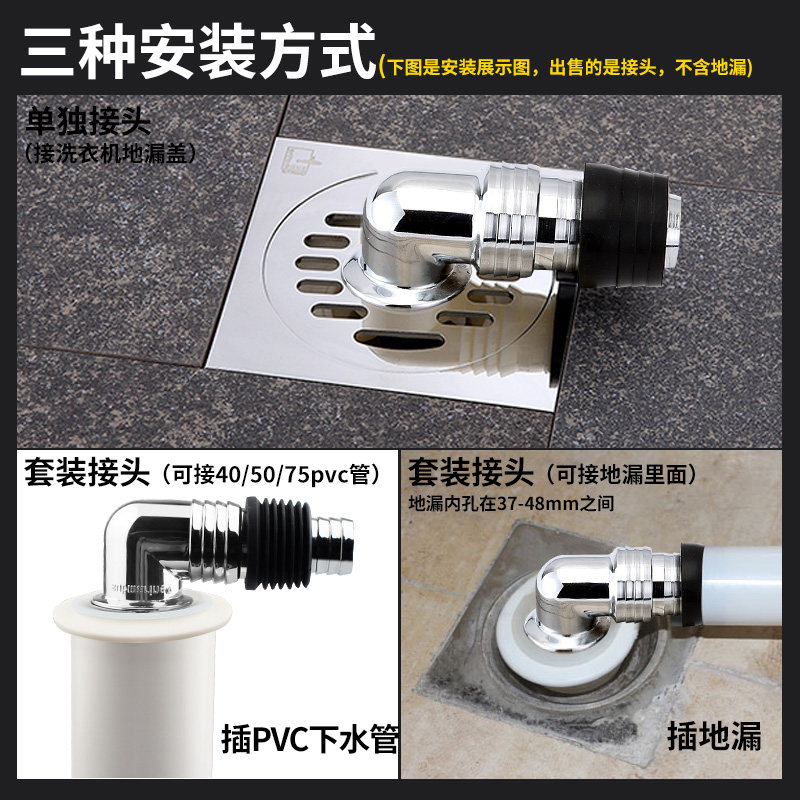 三种安装方式(下图是安装展示图，出售的是接头，不含地漏)

单独接头
(接洗衣机地漏盖)

套装接头（可接40/50/75pvc管）

插PVC下水管

套装接头（可接地漏里面）
地漏内孔在37-48mm之间

插地漏