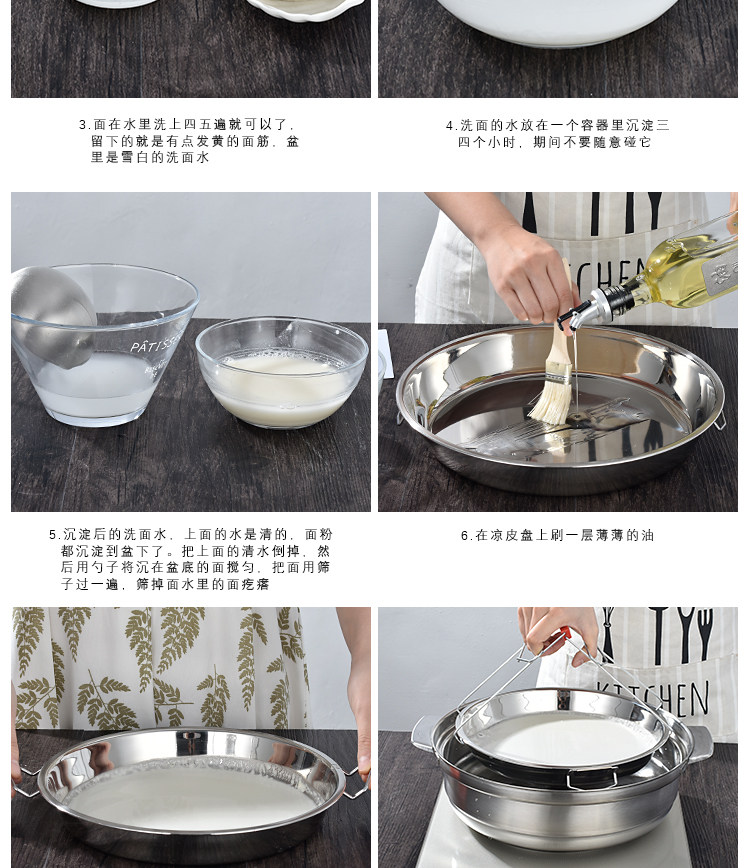 3.面在水里洗上四五遍就可以了，留下的就是有点发黄的面筋，盆里是雪白的洗面水

4.洗面的水放在一个容器里沉淀三四个小时，期间不要随意碰它

PÂTISSE

KITCHEN

5.沉淀后的洗面水，上面的水是清的，面粉都沉淀到盆下了。把上面的清水倒掉，然后用勺子将沉在盆底的面搅匀，把面用筛子过一遍，筛掉面水里的面疙瘩

6.在凉皮盘上刷一层薄薄的油

KITCHEN