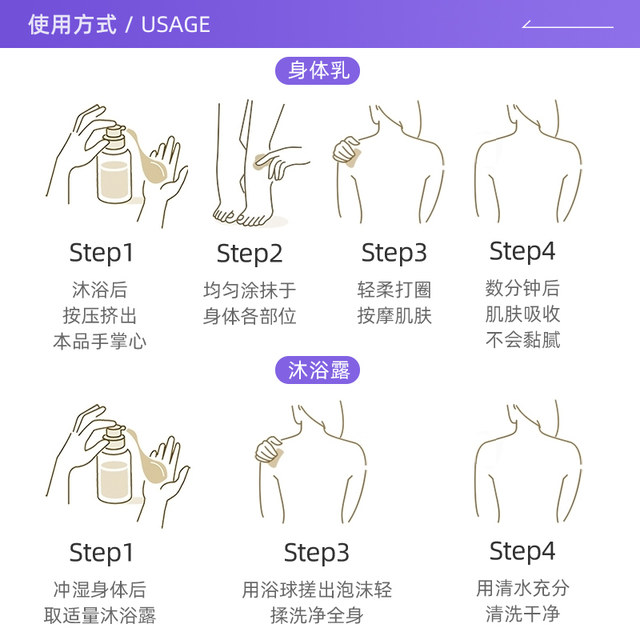 使用方式 / USAGE

身体乳

Step1
沐浴后
按压挤出
本品手掌心

Step2
均匀涂抹于
身体各部位

Step3
轻柔打圈
按摩肌肤

Step4
数分钟后
肌肤吸收
不会黏腻

沐浴露

Step1
冲湿身体后
取适量沐浴露

Step3
用浴球搓出泡沫轻
揉洗净全身

Step4
用清水充分
清洗干净