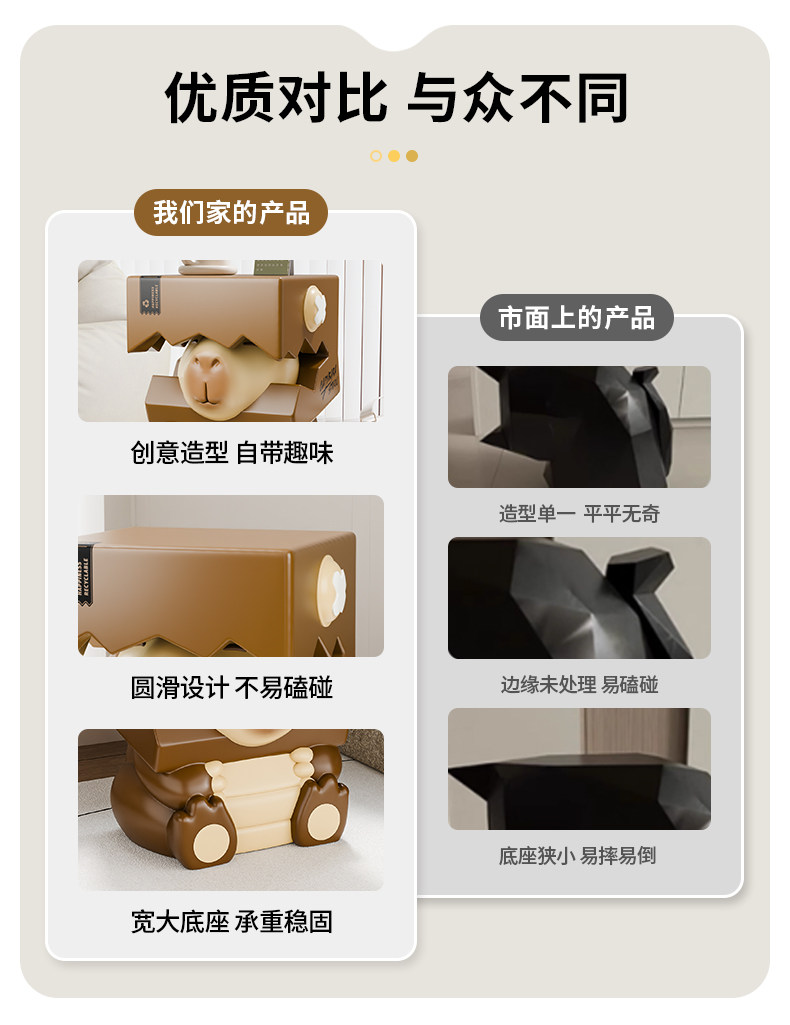 优质对比 与众不同

我们家的产品

创意造型 自带趣味

HAPPINESS
RECYCLABLE

圆滑设计 不易磕碰

宽大底座 承重稳固

市面上的产品

造型单一 平平无奇

边缘未处理 易磕碰

底座狭小 易摔易倒