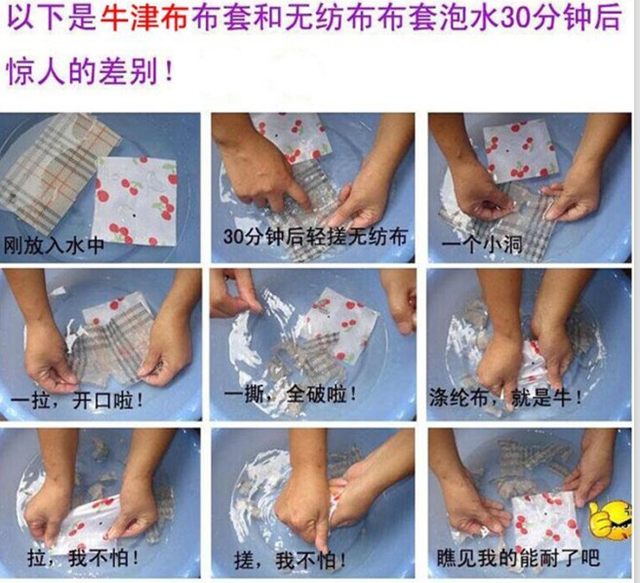 以下是牛津布布套和无纺布布套泡水30分钟后惊人的差别！

刚放入水中

30分钟后轻搓无纺布

一个小洞

一拉，开口啦！

一撕，全破啦！

涤纶布，就是牛！

拉，我不怕！

搓，我不怕！

瞧见我的能耐了吧