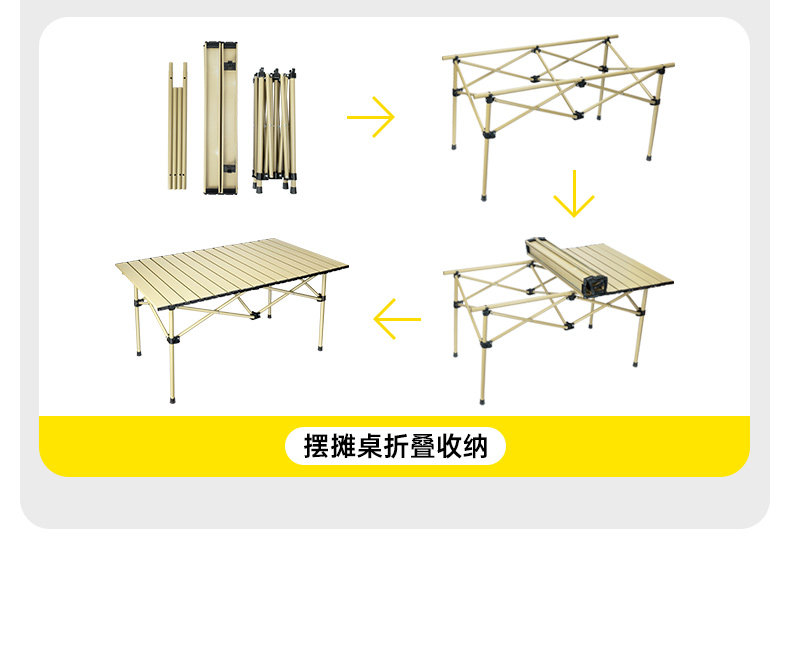 摆摊桌折叠收纳