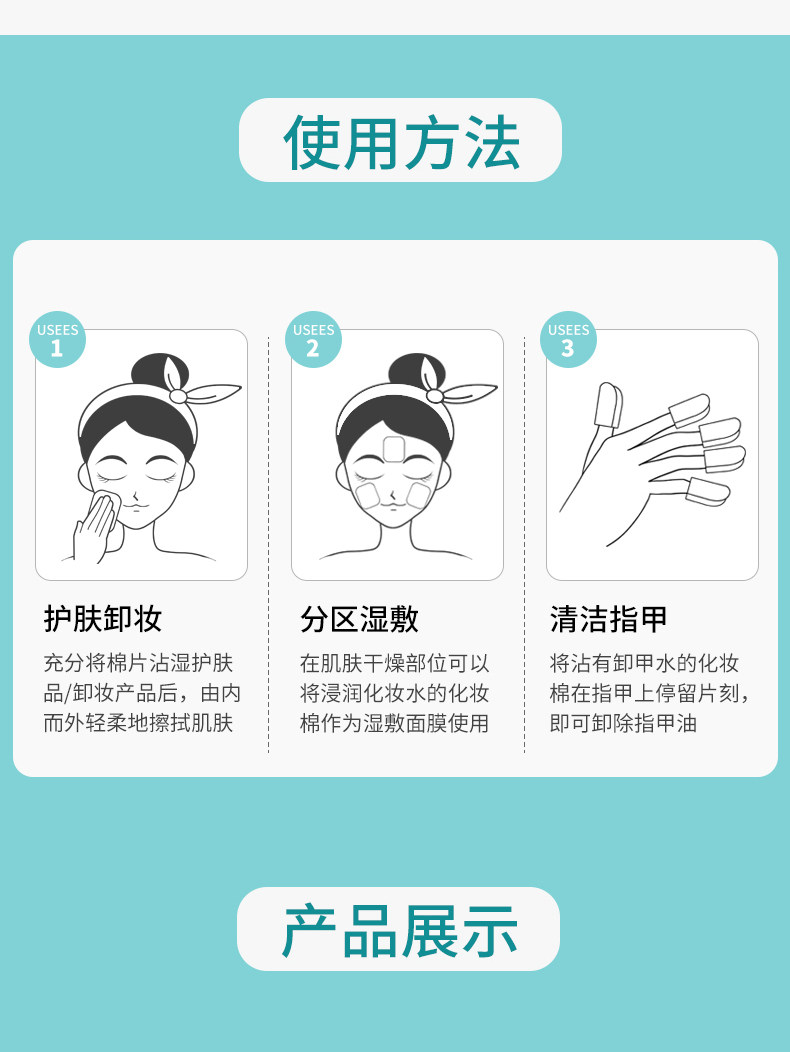 使用方法

USEES
1

护肤卸妆

充分将棉片沾湿护肤品/卸妆产品后，由内而外轻柔地擦拭肌肤

USEES
2

分区湿敷

在肌肤干燥部位可以将浸润化妆水的化妆棉作为湿敷面膜使用

USEES
3

清洁指甲

将沾有卸甲水的化妆棉在指甲上停留片刻，即可卸除指甲油

产品展示