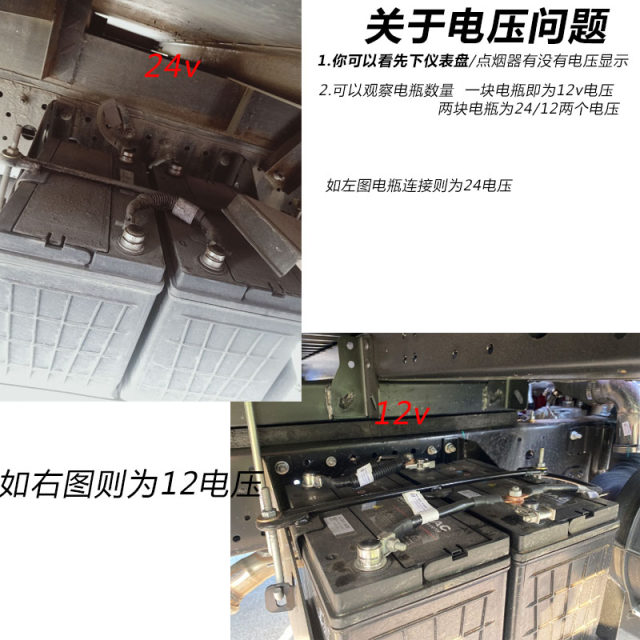 24v

关于电压问题

1.你可以看先下仪表盘/点烟器有没有电压显示

2.可以观察电瓶数量　一块电瓶即为12v电压
两块电瓶为24/12两个电压

如左图电瓶连接则为24电压

12v

如右图则为12电压