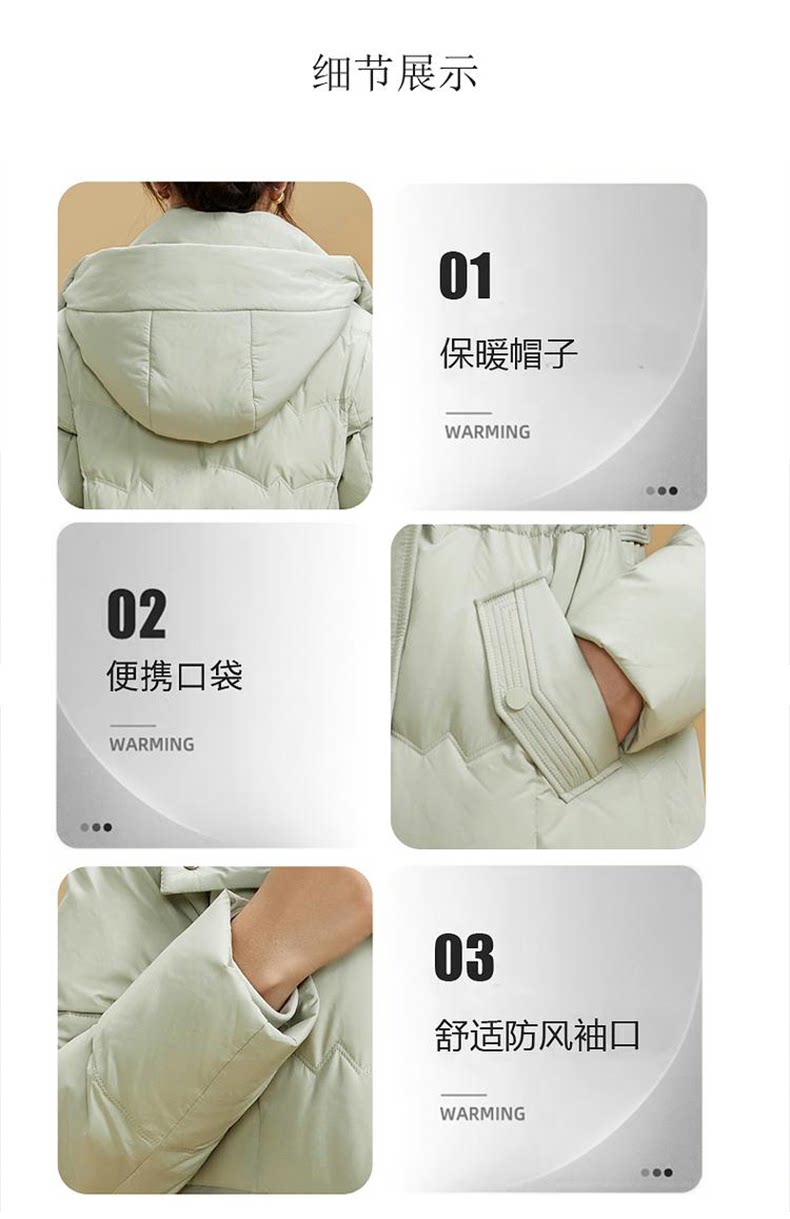 细节展示

01

保暖帽子

WARMING

02

便携口袋

WARMING

03

舒适防风袖口

WARMING