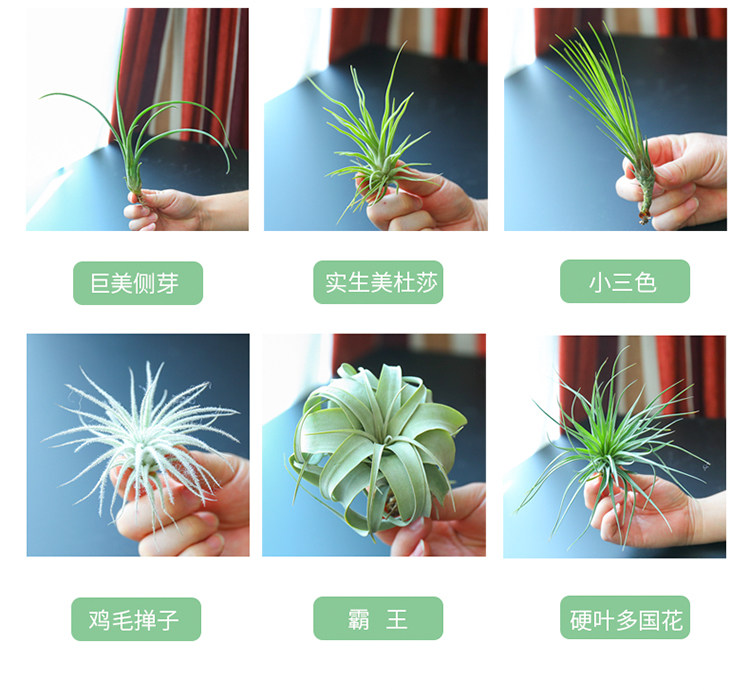 巨美侧芽

实生美杜莎

小三色

鸡毛掸子

霸　王

硬叶多国花