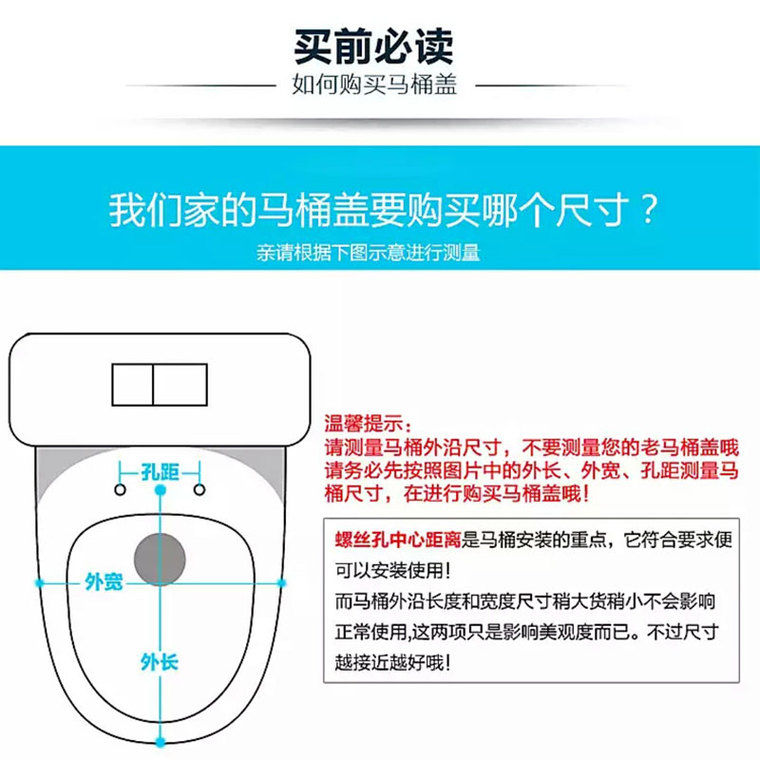 买前必读
如何购买马桶盖

我们家的马桶盖要购买哪个尺寸？
亲请根据下图示意进行测量

孔距
外宽
外长

温馨提示：
请测量马桶外沿尺寸，不要测量您的老马桶盖哦
请务必先按照图片中的外长、外宽、孔距测量马桶尺寸，在进行购买马桶盖哦！

螺丝孔中心距离是马桶安装的重点，它符合要求便可以安装使用！
而马桶外沿长度和宽度尺寸稍大货稍小不会影响正常使用,这两项只是影响美观度而已。不过尺寸越接近越好哦！