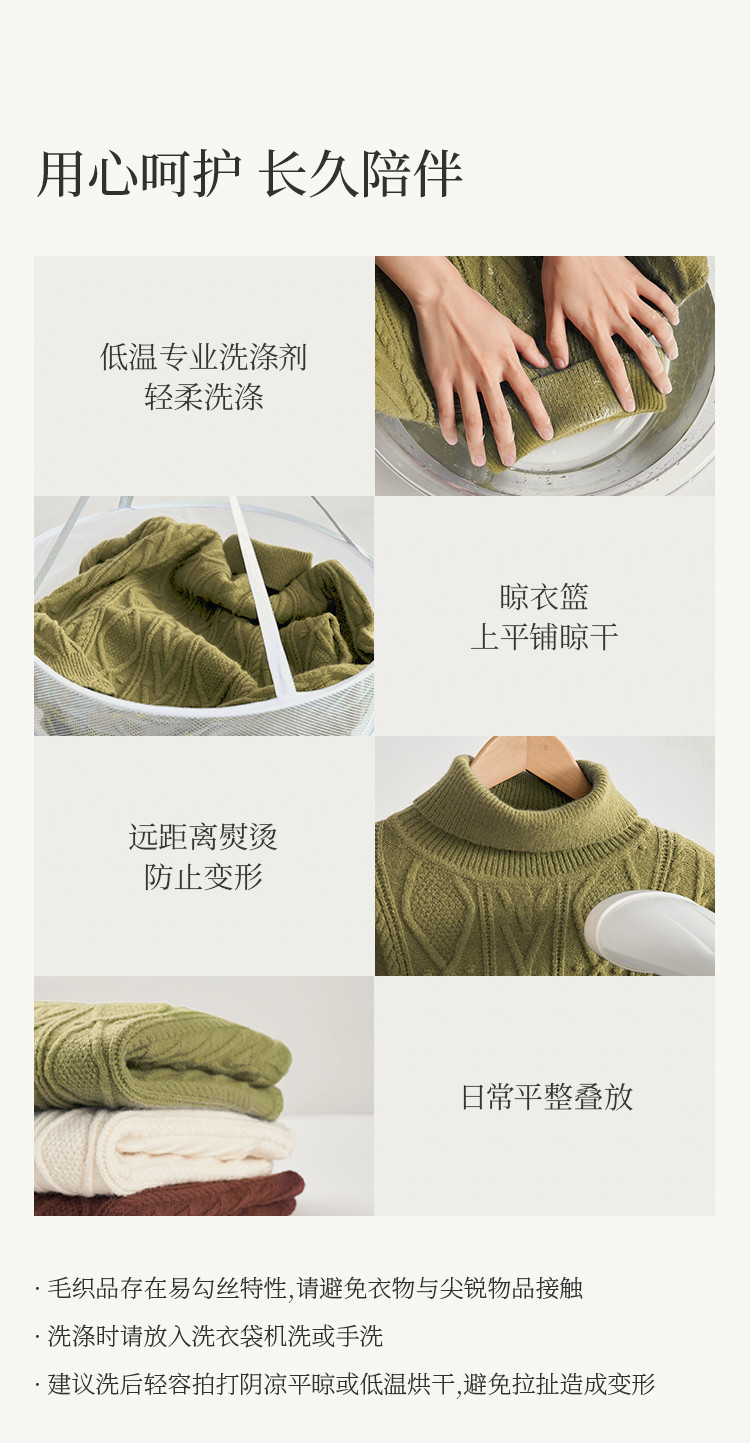 用心呵护 长久陪伴

低温专业洗涤剂
轻柔洗涤

晾衣篮
上平铺晾干

远距离熨烫
防止变形

日常平整叠放

· 毛织品存在易勾丝特性,请避免衣物与尖锐物品接触
· 洗涤时请放入洗衣袋机洗或手洗
· 建议洗后轻容拍打阴凉平晾或低温烘干,避免拉扯造成变形